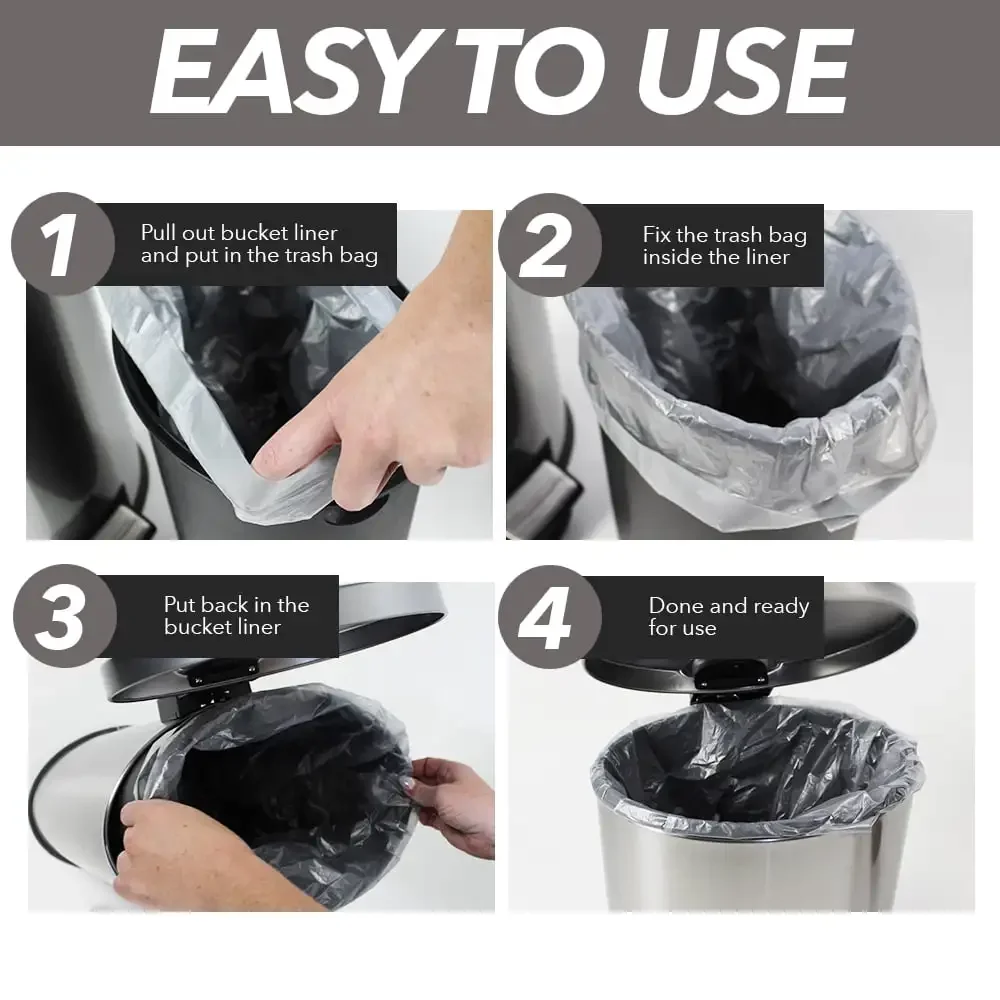 EASY TO USE

1 Pull out bucket liner and put in the trash bag

2 Fix the trash bag inside the liner

3 Put back in the bucket liner

4 Done and ready for use