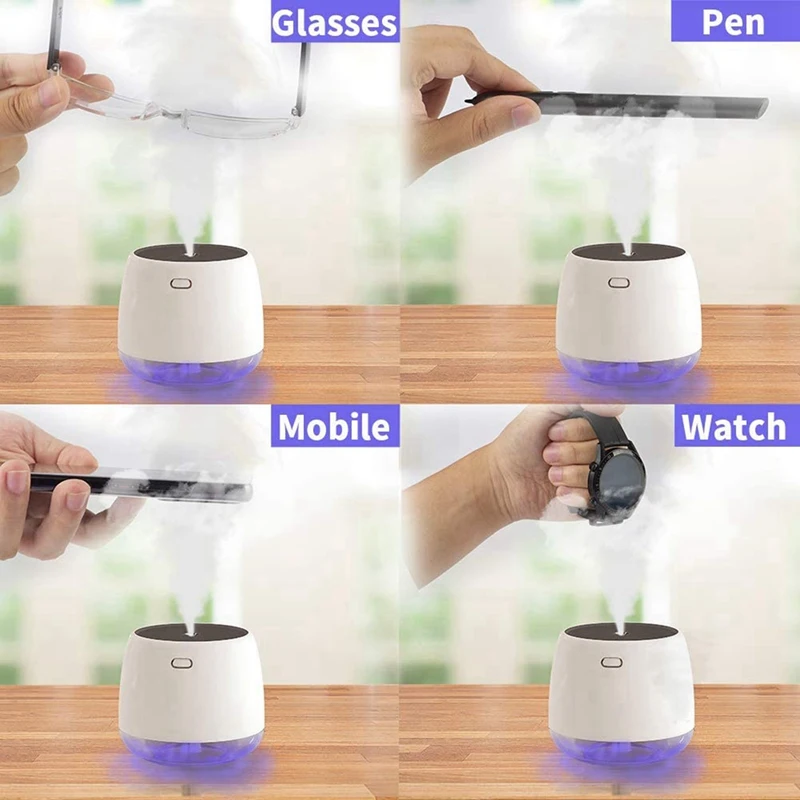 Glasses

Pen

Mobile

Watch