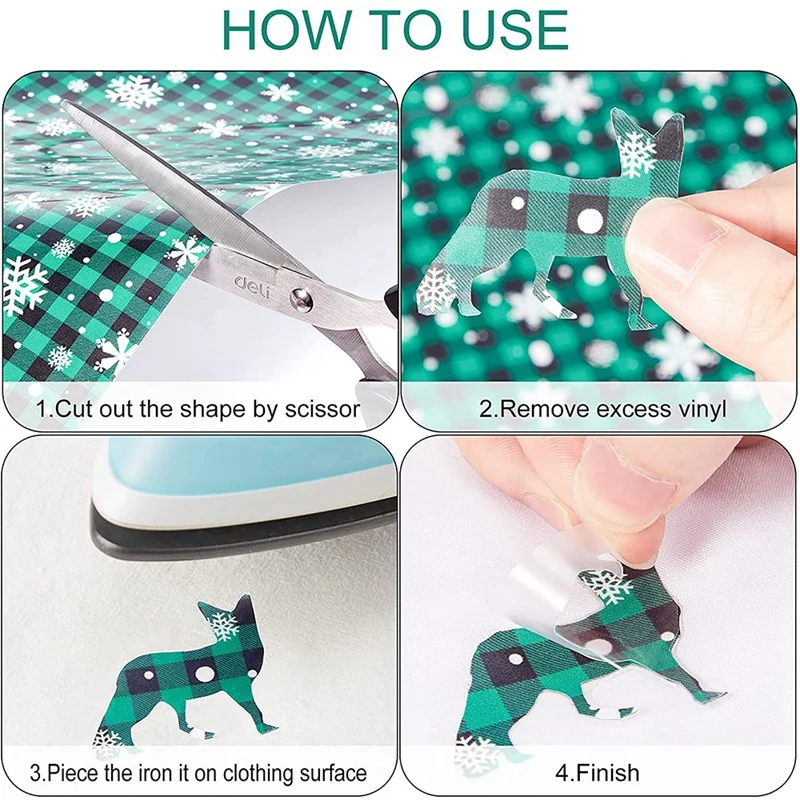 HOW TO USE

deli

1.Cut out the shape by scissor

2.Remove excess vinyl

3.Piece the iron it on clothing surface

4.Finish