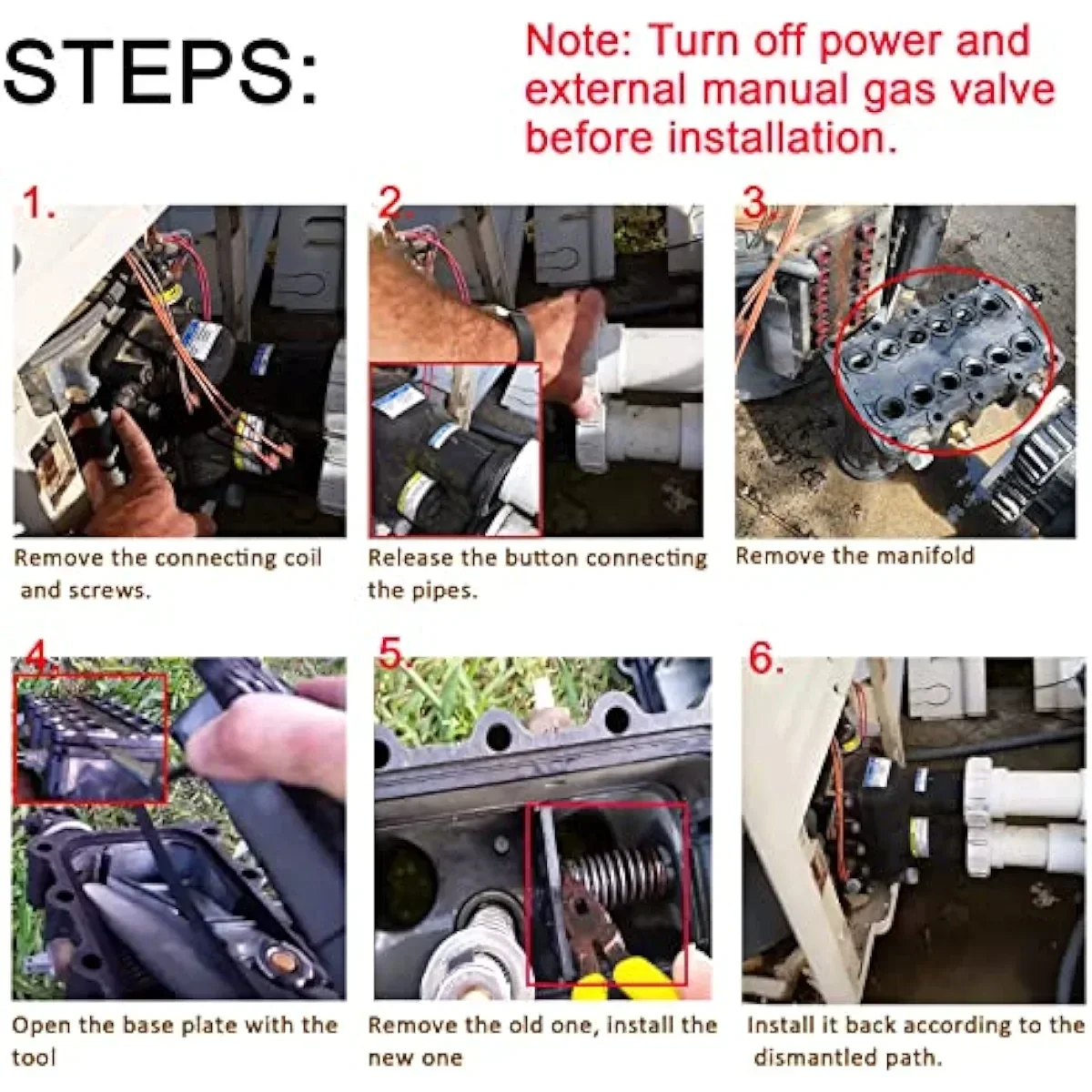 STEPS:

Note: Turn off power and external manual gas valve before installation.

1.
Remove the connecting coil and screws.

2.
Release the button connecting the pipes.

3.
Remove the manifold

4.
Open the base plate with the tool

5.
Remove the old one, install the new one

6.
Install it back according to the dismantled path.