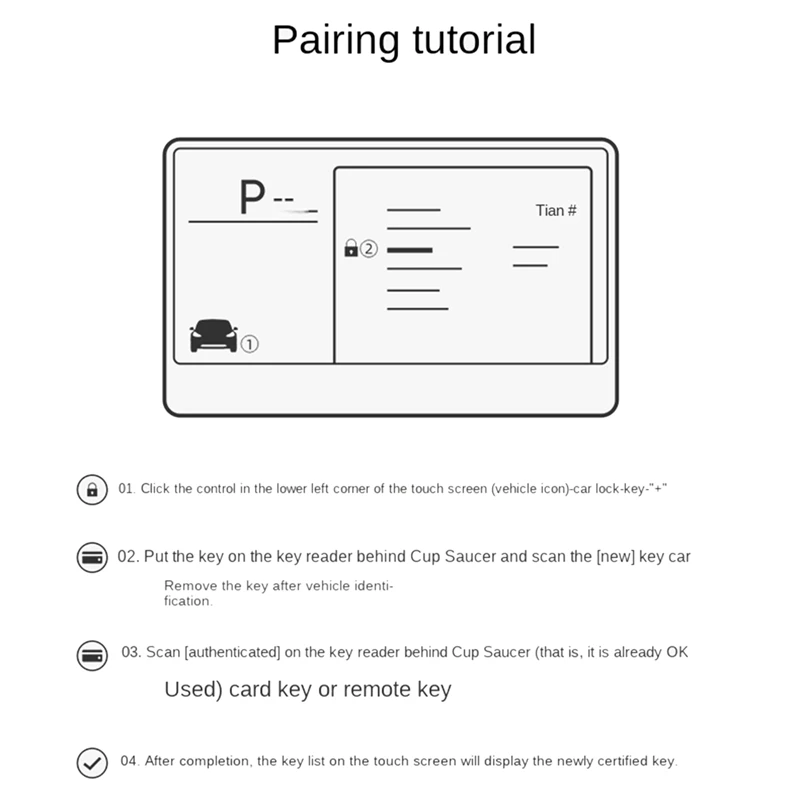 Pairing tutorial

P --

Tian #

②

①

01. Click the control in the lower left corner of the touch screen (vehicle icon)-car lock-key-"+"

02. Put the key on the key reader behind Cup Saucer and scan the [new] key car

Remove the key after vehicle identification.

03. Scan [authenticated] on the key reader behind Cup Saucer (that is, it is already OK

Used) card key or remote key

04. After completion, the key list on the touch screen will display the newly certified key.