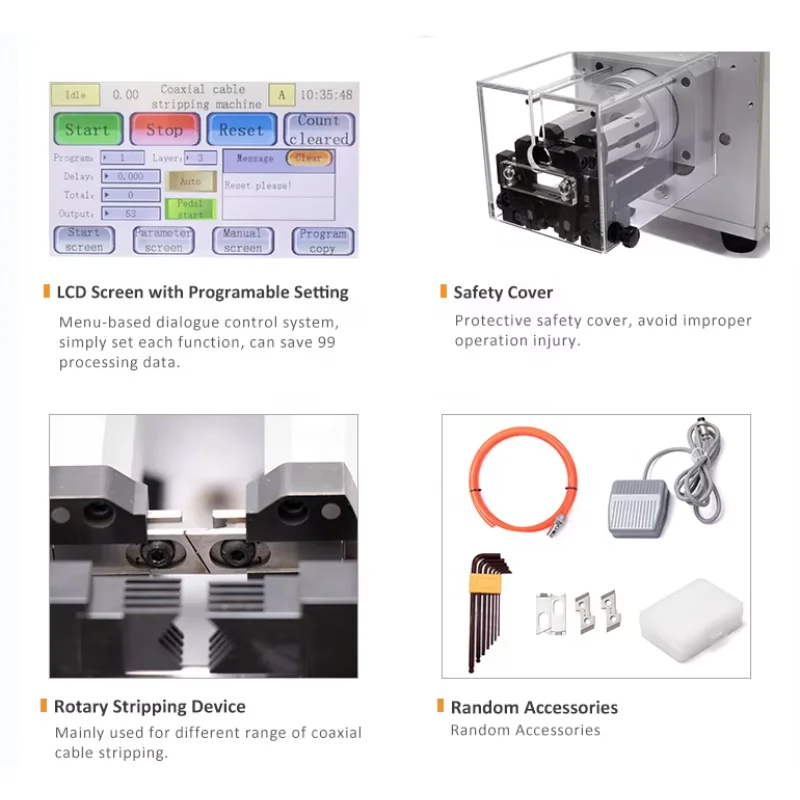 Idle 0.00 Coaxial cable stripping machine A 10:35:48

Start Stop Reset Count cleared

Program: 1 Layer: 3

Delay: 0.000

Total: 0

Output: 53

Auto

Pedal start

Message Clear

Reset please!

Start screen Parameter screen Manual screen Program copy

LCD Screen with Programable Setting

Menu-based dialogue control system, simply set each function, can save 99 processing data.

Safety Cover

Protective safety cover, avoid improper operation injury.

Rotary Stripping Device

Mainly used for different range of coaxial cable stripping.

Random Accessories

Random Accessories