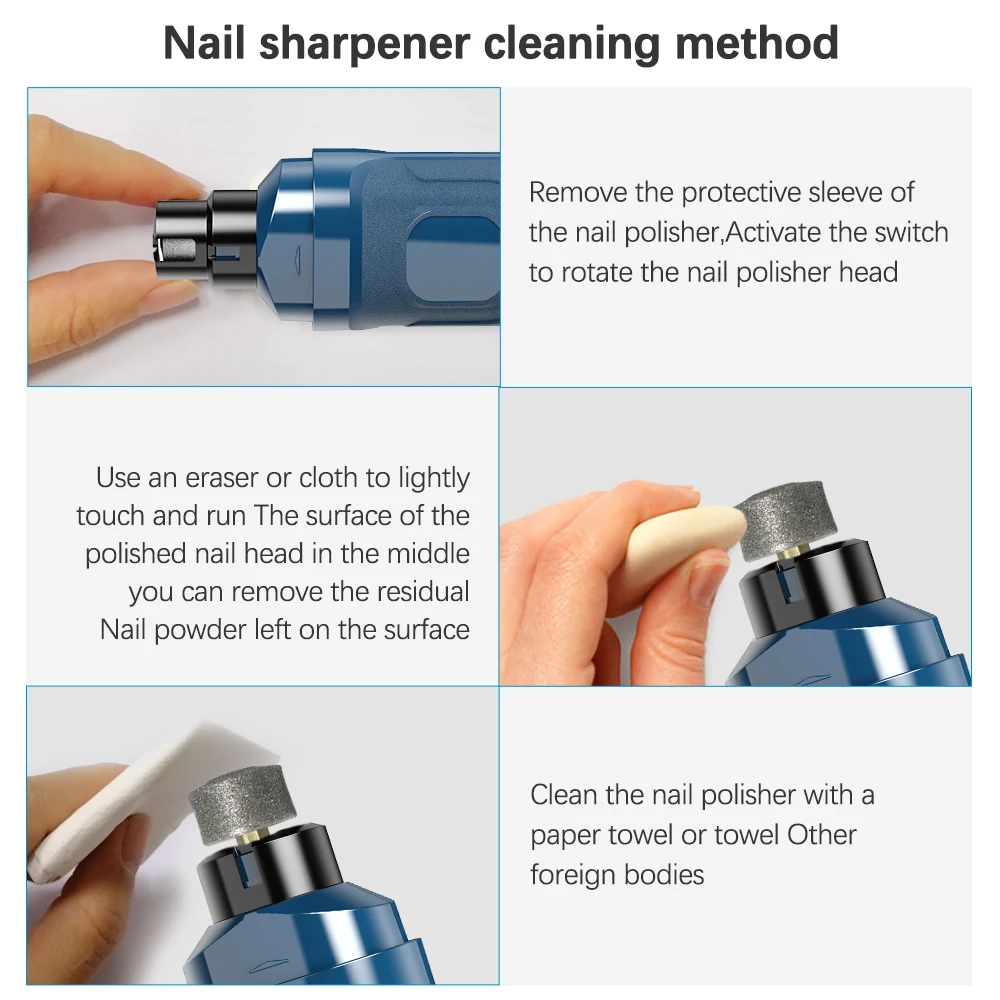 Nail sharpener cleaning method

Remove the protective sleeve of the nail polisher,Activate the switch to rotate the nail polisher head

Use an eraser or cloth to lightly touch and run The surface of the polished nail head in the middle you can remove the residual Nail powder left on the surface

Clean the nail polisher with a paper towel or towel Other foreign bodies