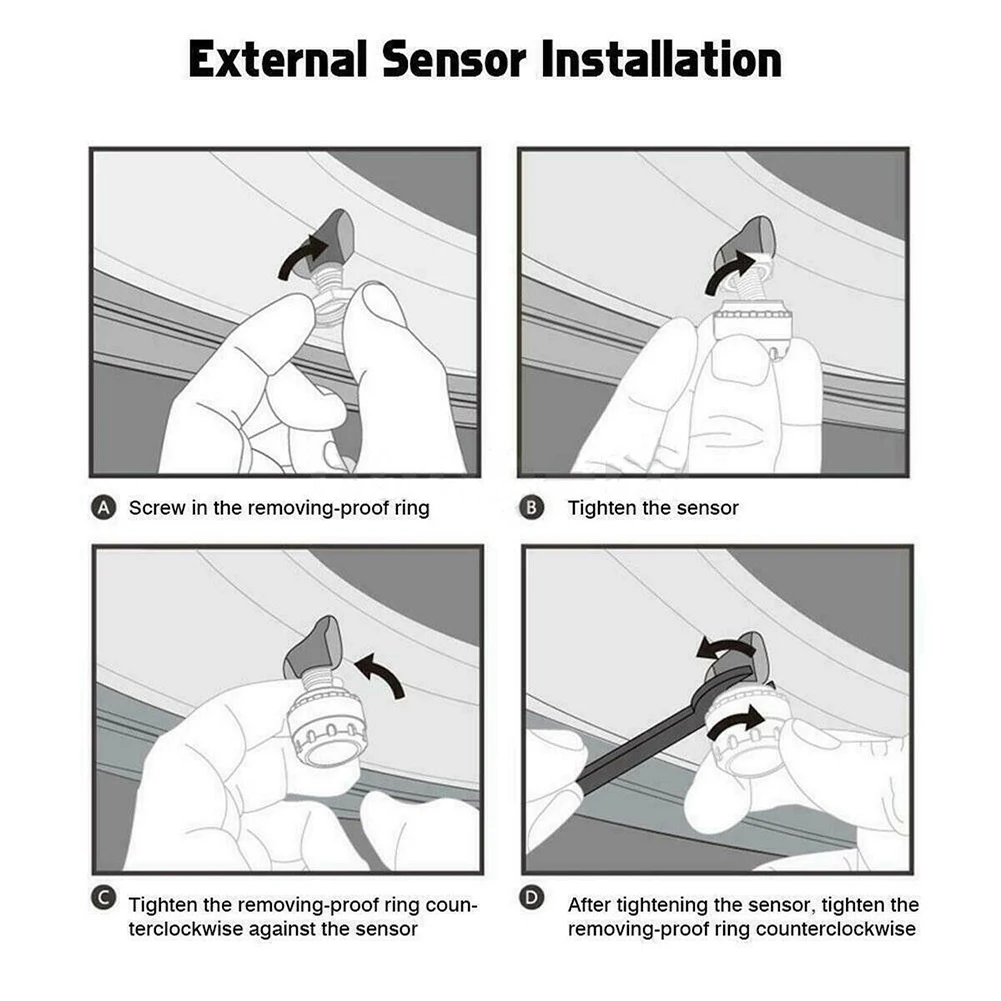 External Sensor Installation

A Screw in the removing-proof ring

B Tighten the sensor

C Tighten the removing-proof ring counterclockwise against the sensor

D After tightening the sensor, tighten the removing-proof ring counterclockwise