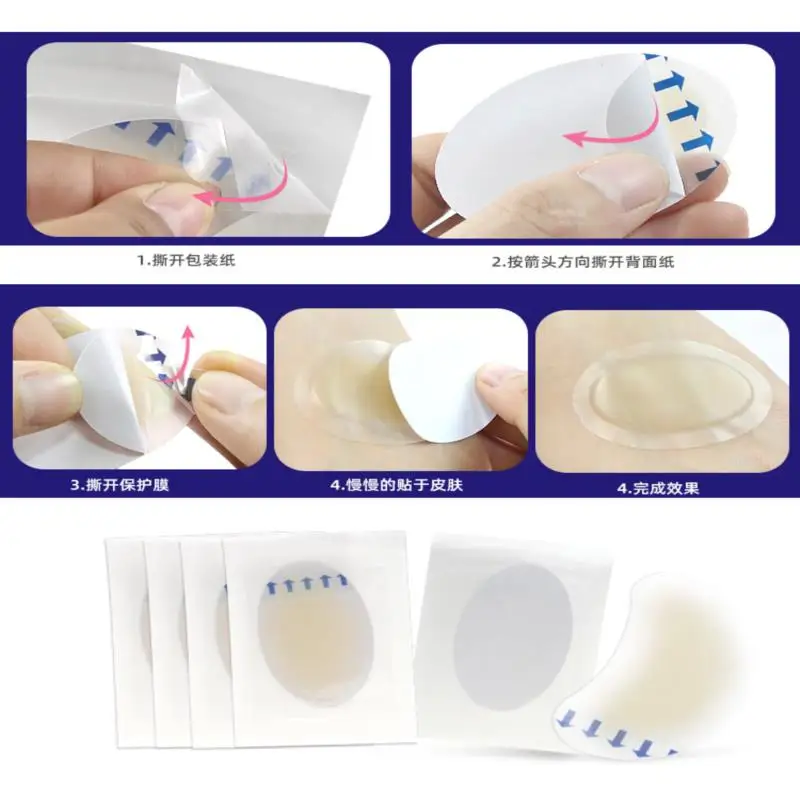 1.撕开包装纸

2.按箭头方向撕开背面纸

3.撕开保护膜

4.慢慢的贴于皮肤

4.完成效果