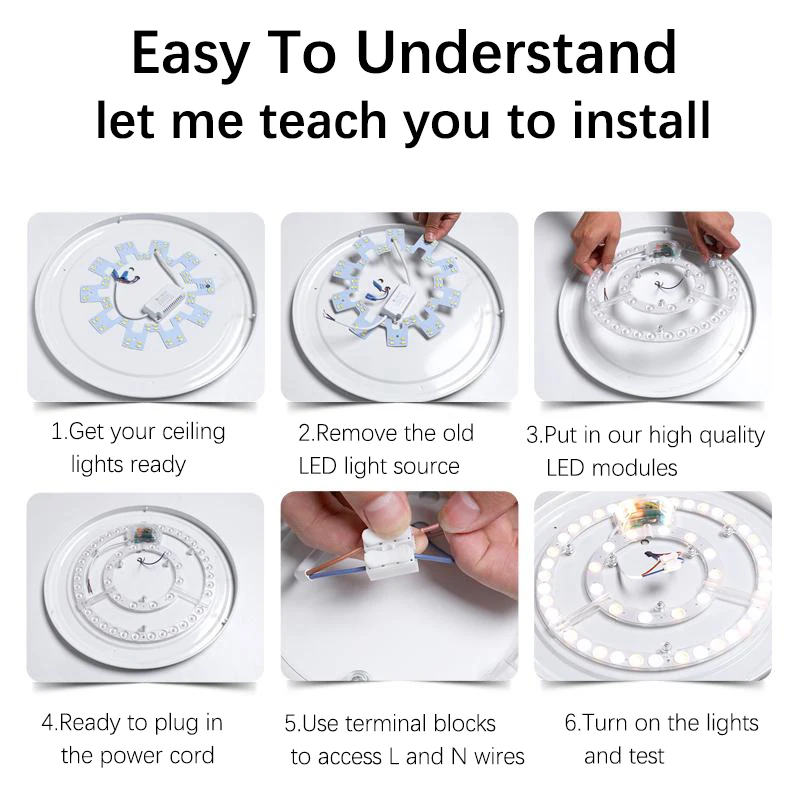 Easy To Understand
let me teach you to install

1.Get your ceiling lights ready

2.Remove the old LED light source

3.Put in our high quality LED modules

4.Ready to plug in the power cord

5.Use terminal blocks to access L and N wires

6.Turn on the lights and test