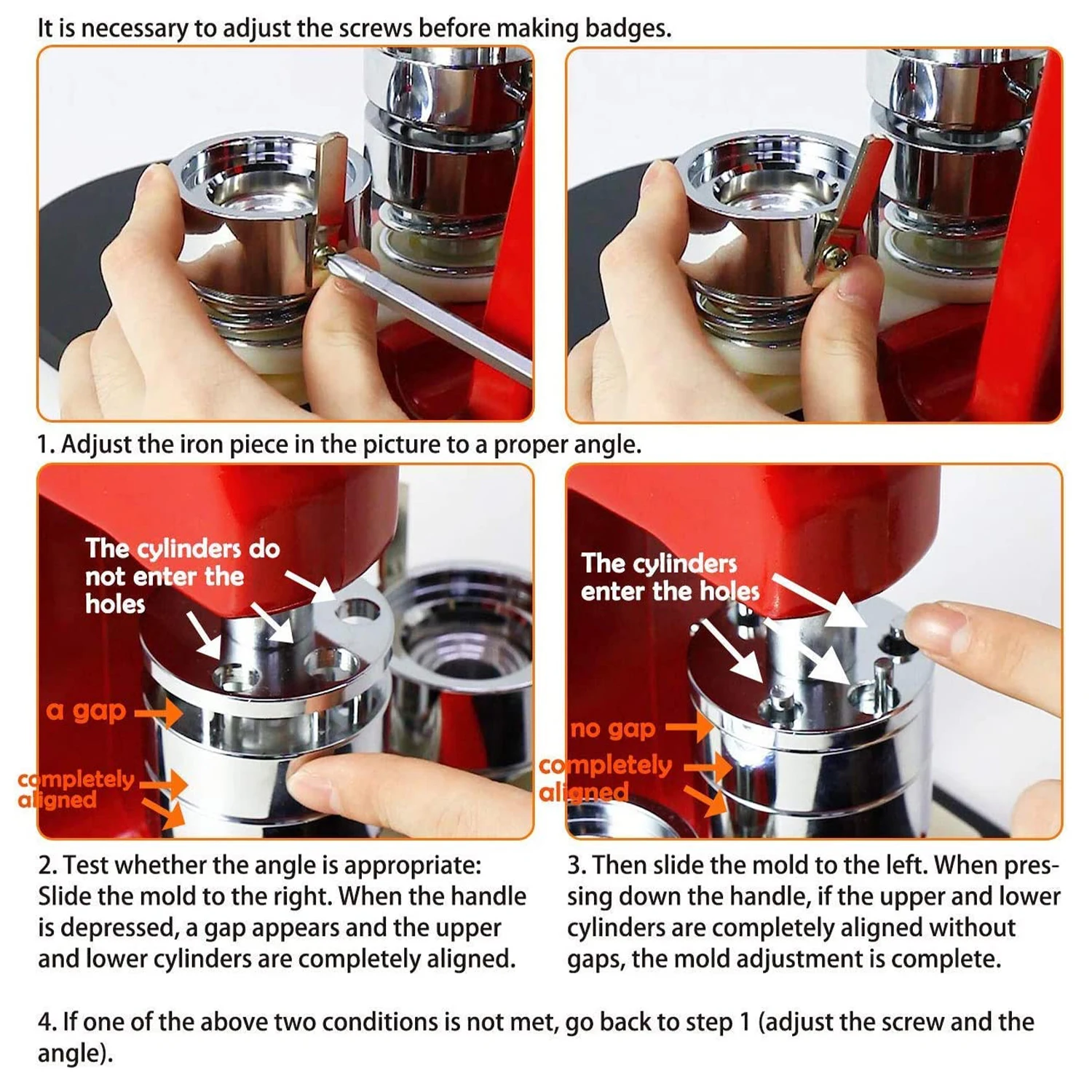 It is necessary to adjust the screws before making badges.

1. Adjust the iron piece in the picture to a proper angle.

The cylinders do not enter the holes

a gap

completely aligned

The cylinders enter the holes

no gap

completely aligned

2. Test whether the angle is appropriate: Slide the mold to the right. When the handle is depressed, a gap appears and the upper and lower cylinders are completely aligned.

3. Then slide the mold to the left. When pressing down the handle, if the upper and lower cylinders are completely aligned without gaps, the mold adjustment is complete.

4. If one of the above two conditions is not met, go back to step 1 (adjust the screw and the angle).