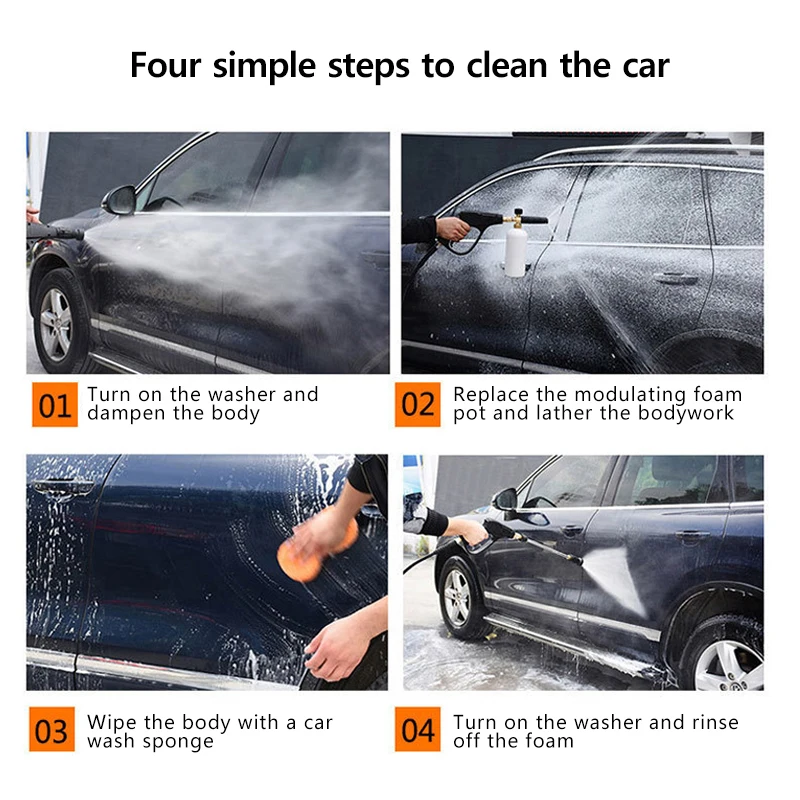 Four simple steps to clean the car

01 Turn on the washer and dampen the body

02 Replace the modulating foam pot and lather the bodywork

03 Wipe the body with a car wash sponge

04 Turn on the washer and rinse off the foam