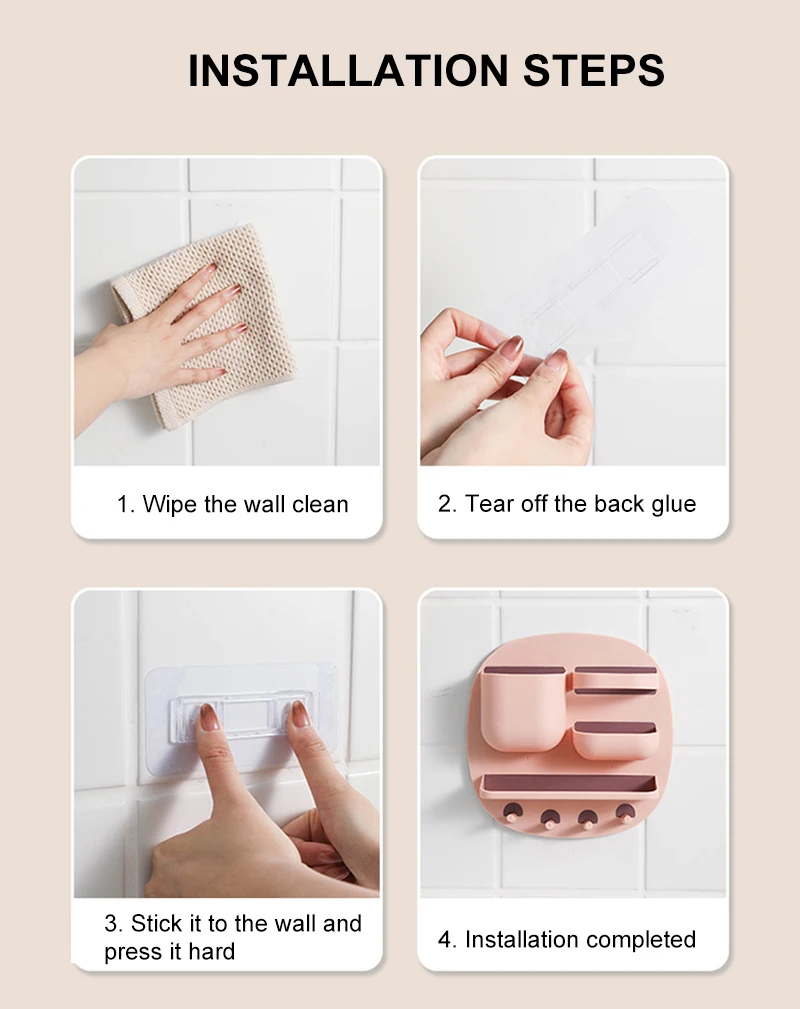 INSTALLATION STEPS

1. Wipe the wall clean

2. Tear off the back glue

3. Stick it to the wall and press it hard

4. Installation completed