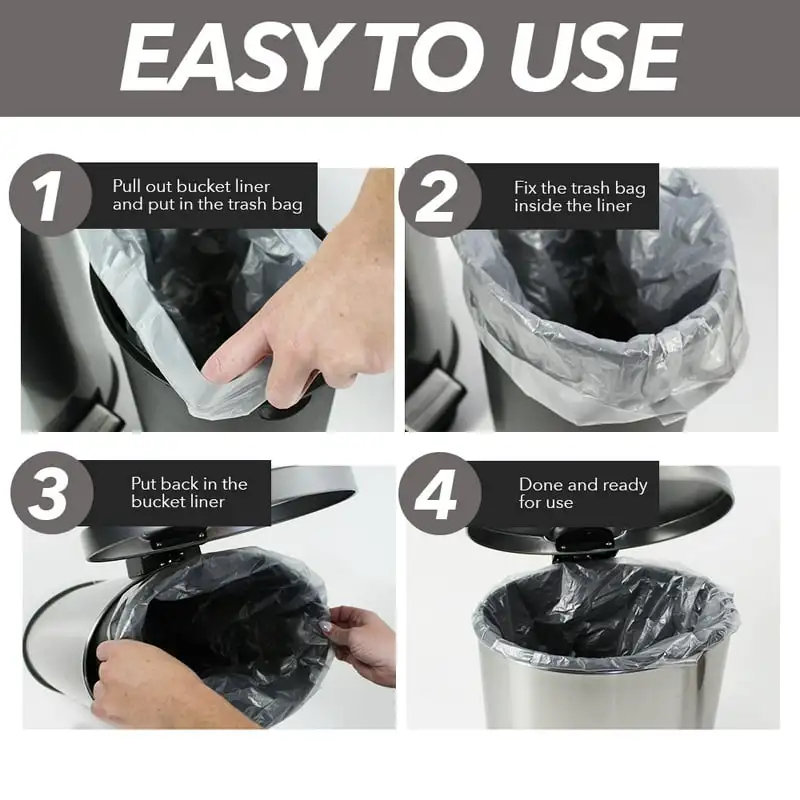 EASY TO USE

1 Pull out bucket liner and put in the trash bag

2 Fix the trash bag inside the liner

3 Put back in the bucket liner

4 Done and ready for use