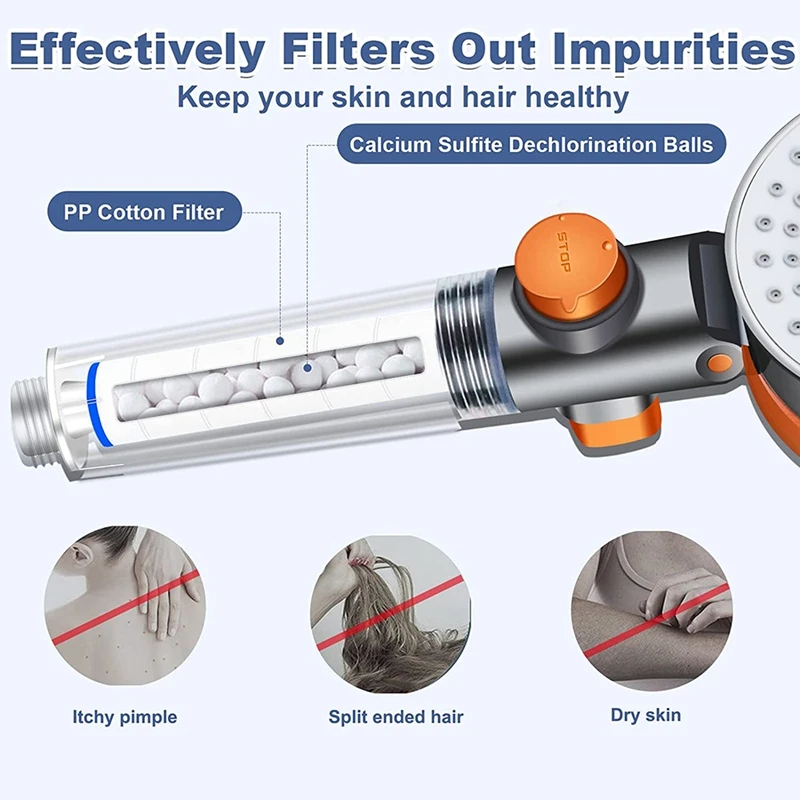 Effectively Filters Out Impurities
Keep your skin and hair healthy

Calcium Sulfite Dechlorination Balls

PP Cotton Filter

STOP

Itchy pimple

Split ended hair

Dry skin