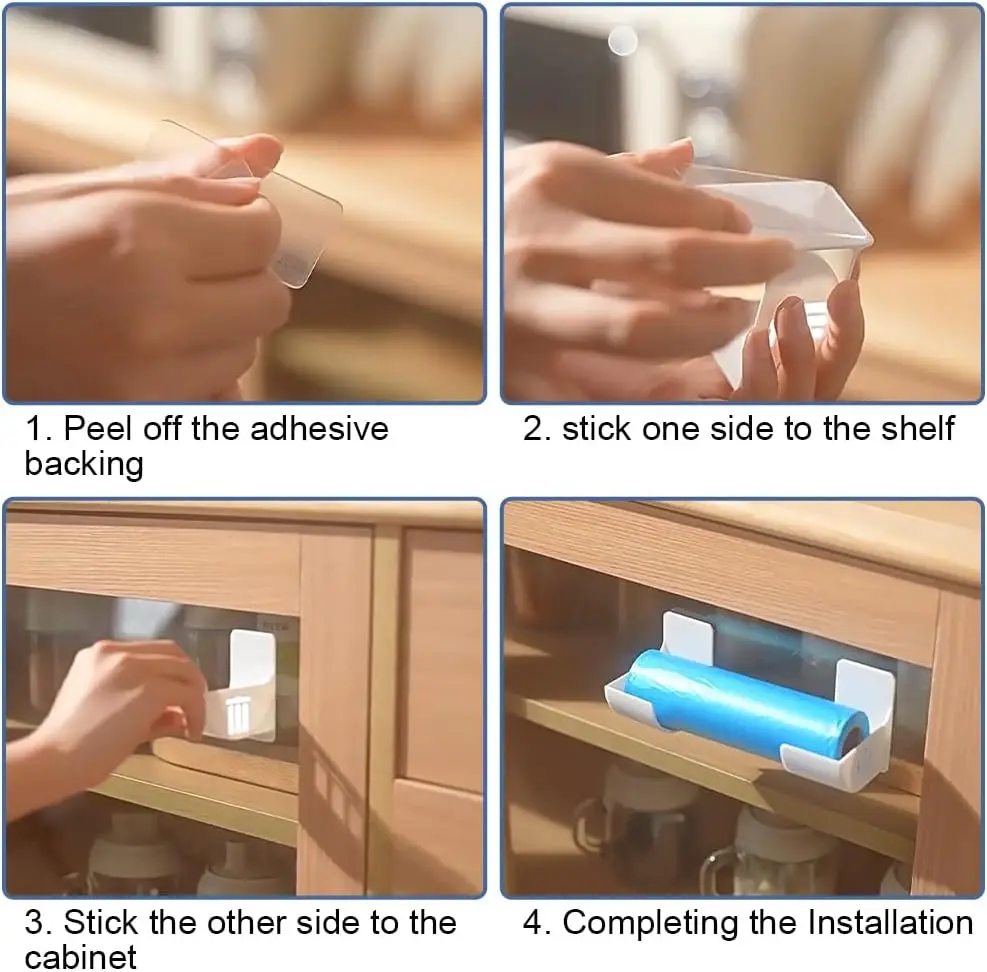 1. Peel off the adhesive backing

2. stick one side to the shelf

3. Stick the other side to the cabinet

4. Completing the Installation