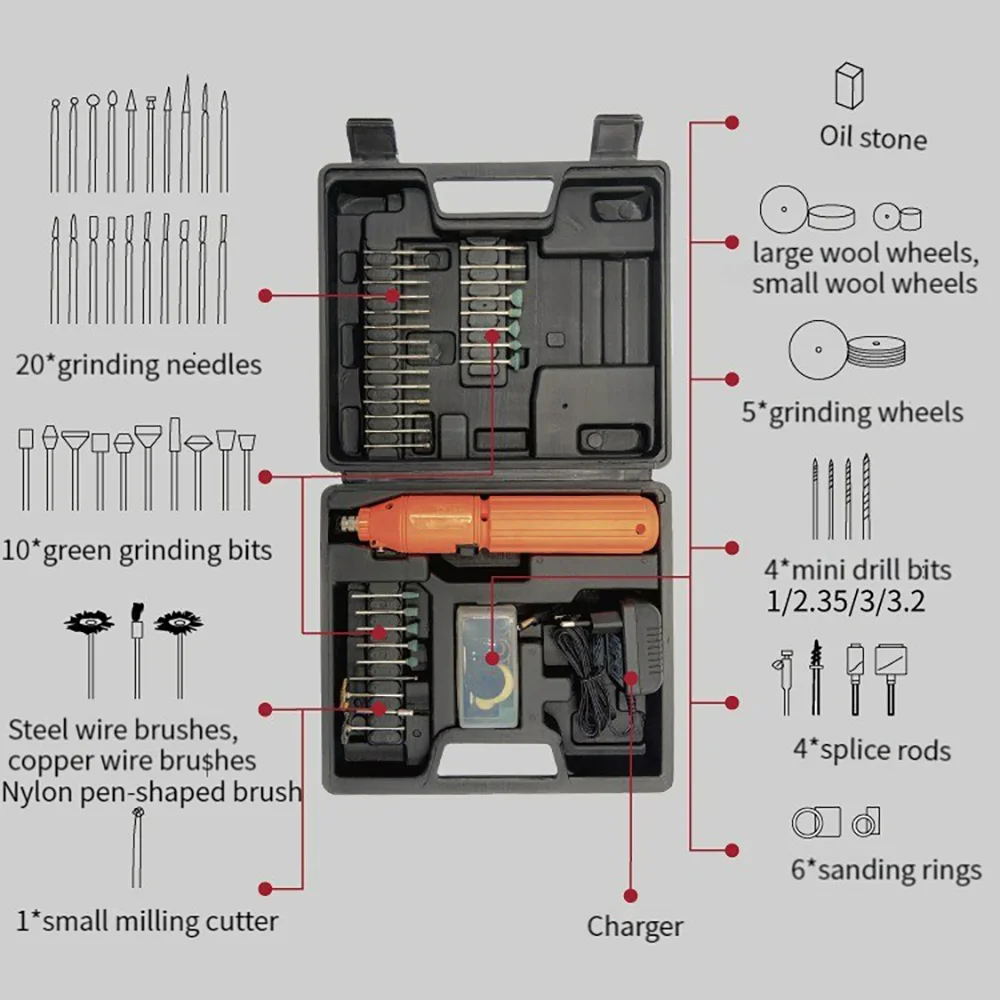 20*grinding needles

10*green grinding bits

Steel wire brushes,
copper wire brushes
Nylon pen-shaped brush

1*small milling cutter

Charger

Oil stone

large wool wheels,
small wool wheels

5*grinding wheels

4*mini drill bits
1/2.35/3/3.2

4*splice rods

6*sanding rings