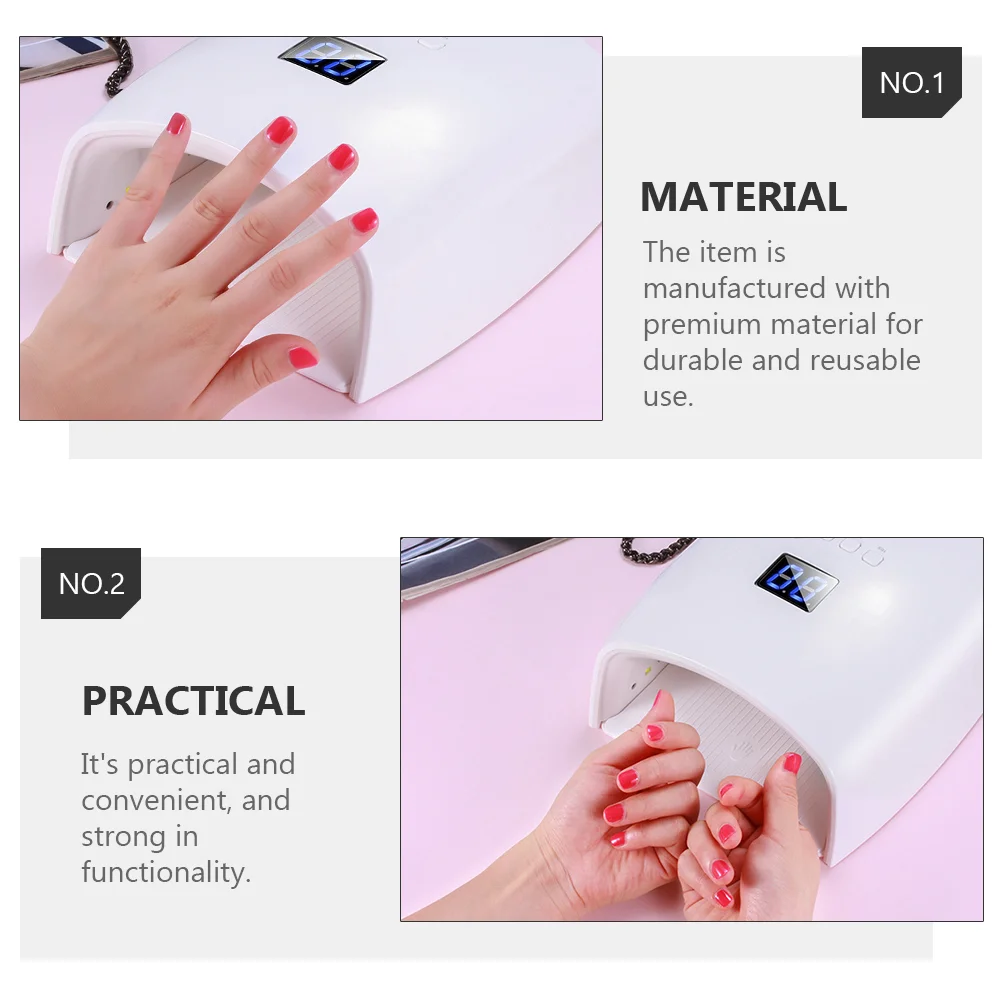 NO.1

MATERIAL

The item is manufactured with premium material for durable and reusable use.

NO.2

PRACTICAL

It's practical and convenient, and strong in functionality.