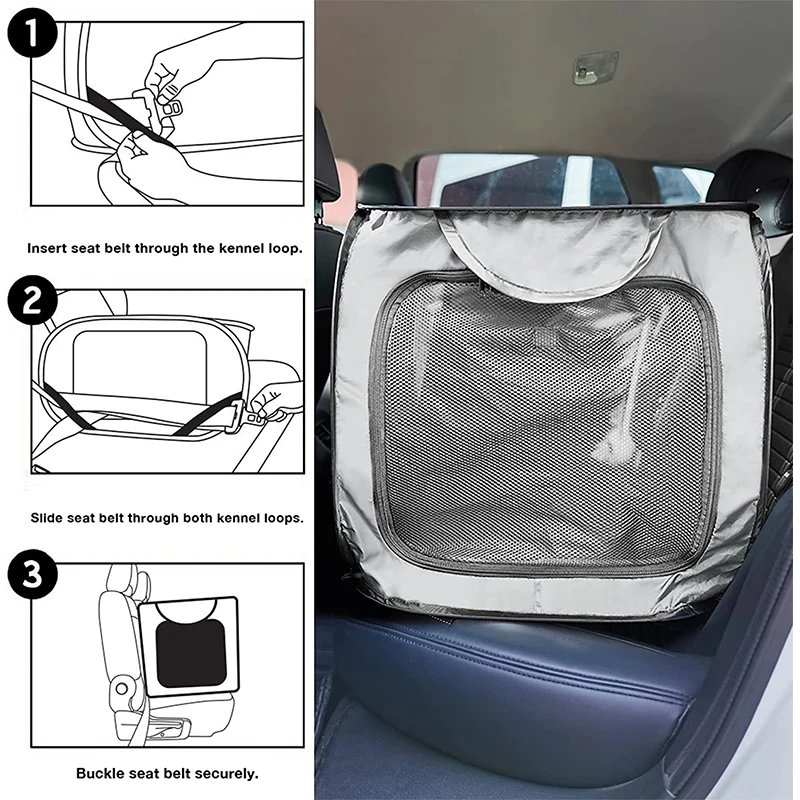 1

Insert seat belt through the kennel loop.

2

Slide seat belt through both kennel loops.

3

Buckle seat belt securely.