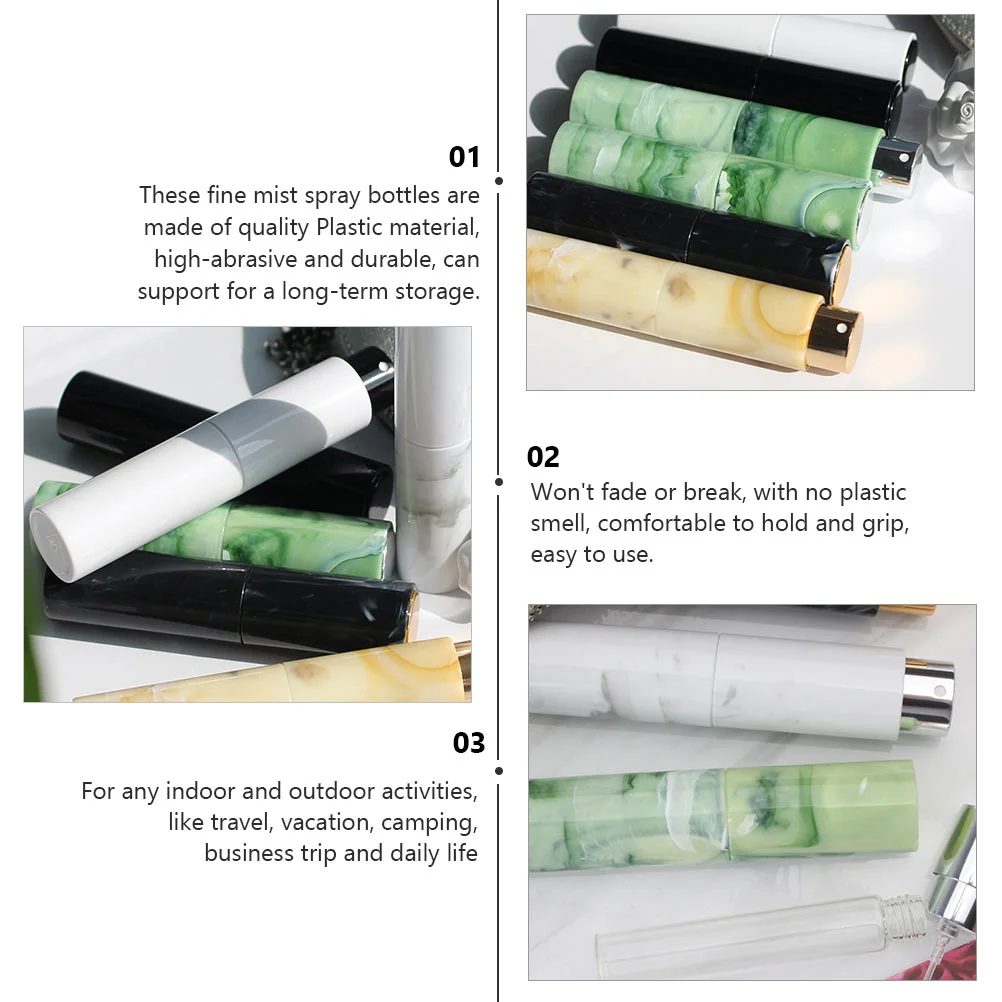 01
These fine mist spray bottles are made of quality Plastic material, high-abrasive and durable, can support for a long-term storage.

02
Won't fade or break, with no plastic smell, comfortable to hold and grip, easy to use.

03
For any indoor and outdoor activities, like travel, vacation, camping, business trip and daily life