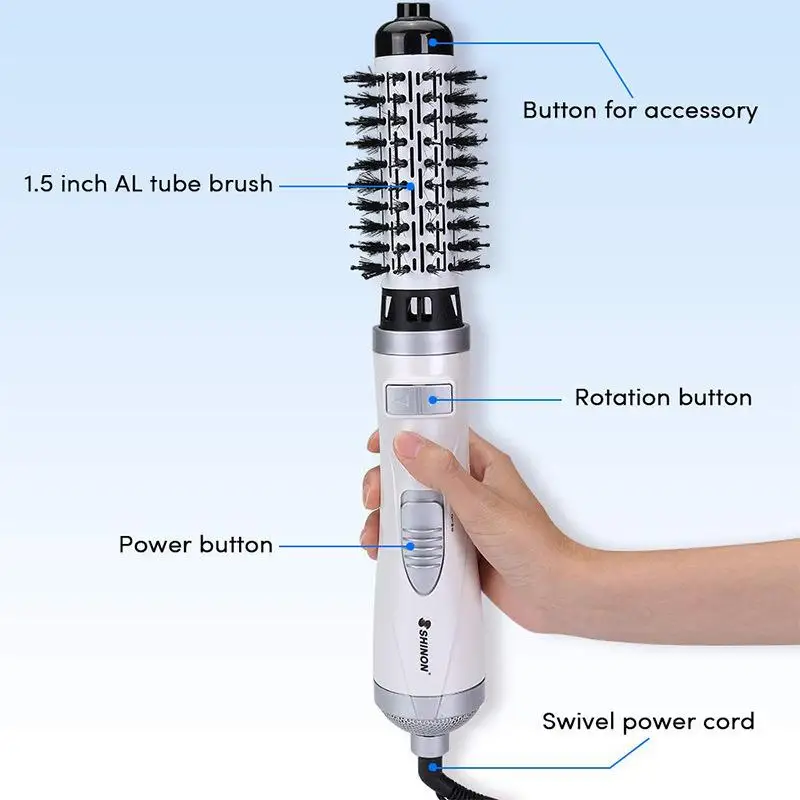 Button for accessory

1.5 inch AL tube brush

Rotation button

Power button

SHINON

Swivel power cord