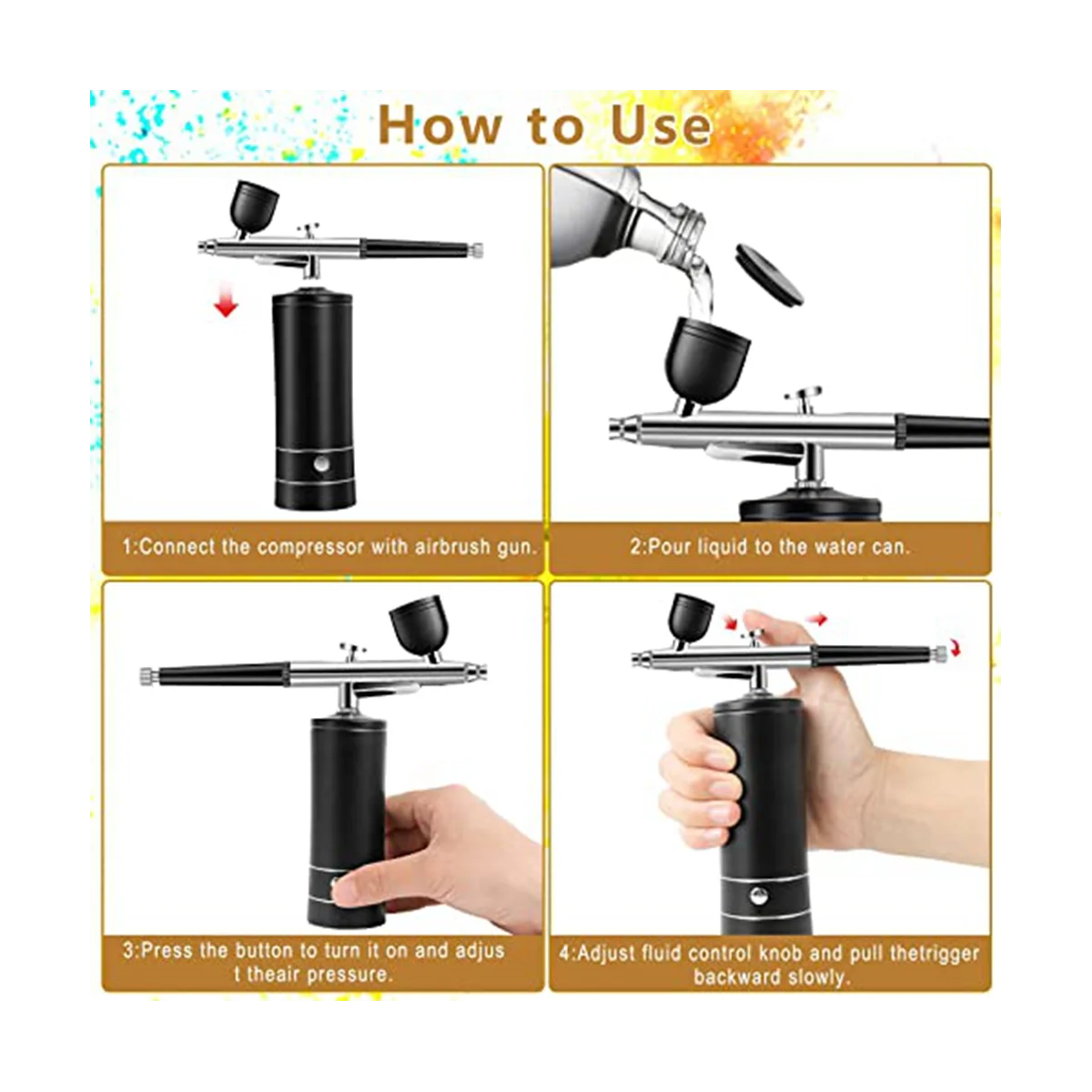 How to Use

1:Connect the compressor with airbrush gun.

2:Pour liquid to the water can.

3:Press the button to turn it on and adjus t theair pressure.

4:Adjust fluid control knob and pull thetrigger backward slowly.