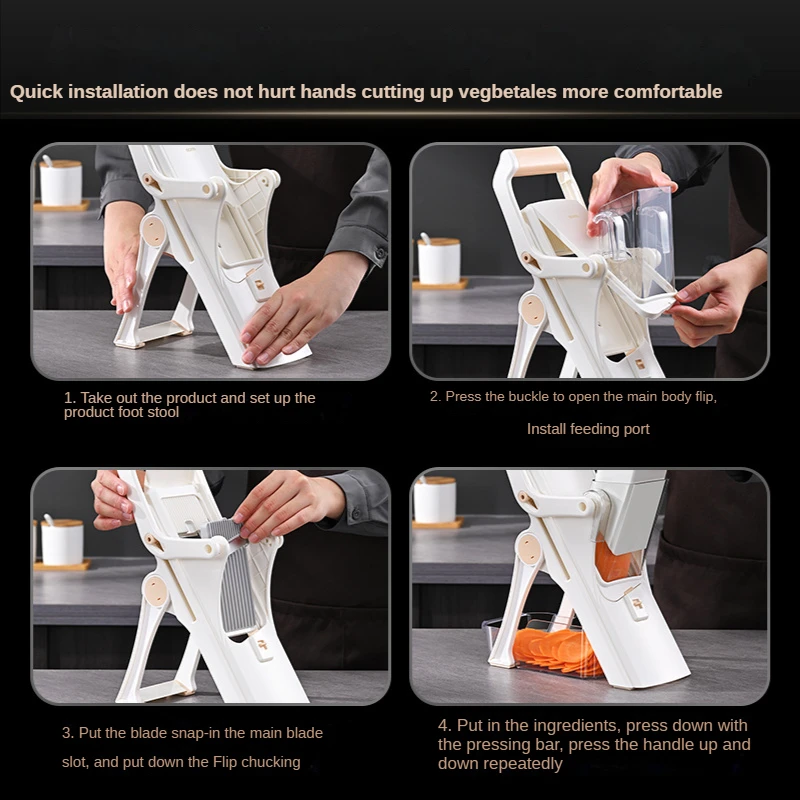 Quick installation does not hurt hands cutting up vegbetales more comfortable

1. Take out the product and set up the product foot stool

2. Press the buckle to open the main body flip,

Install feeding port

3. Put the blade snap-in the main blade slot, and put down the Flip chucking

4. Put in the ingredients, press down with the pressing bar, press the handle up and down repeatedly