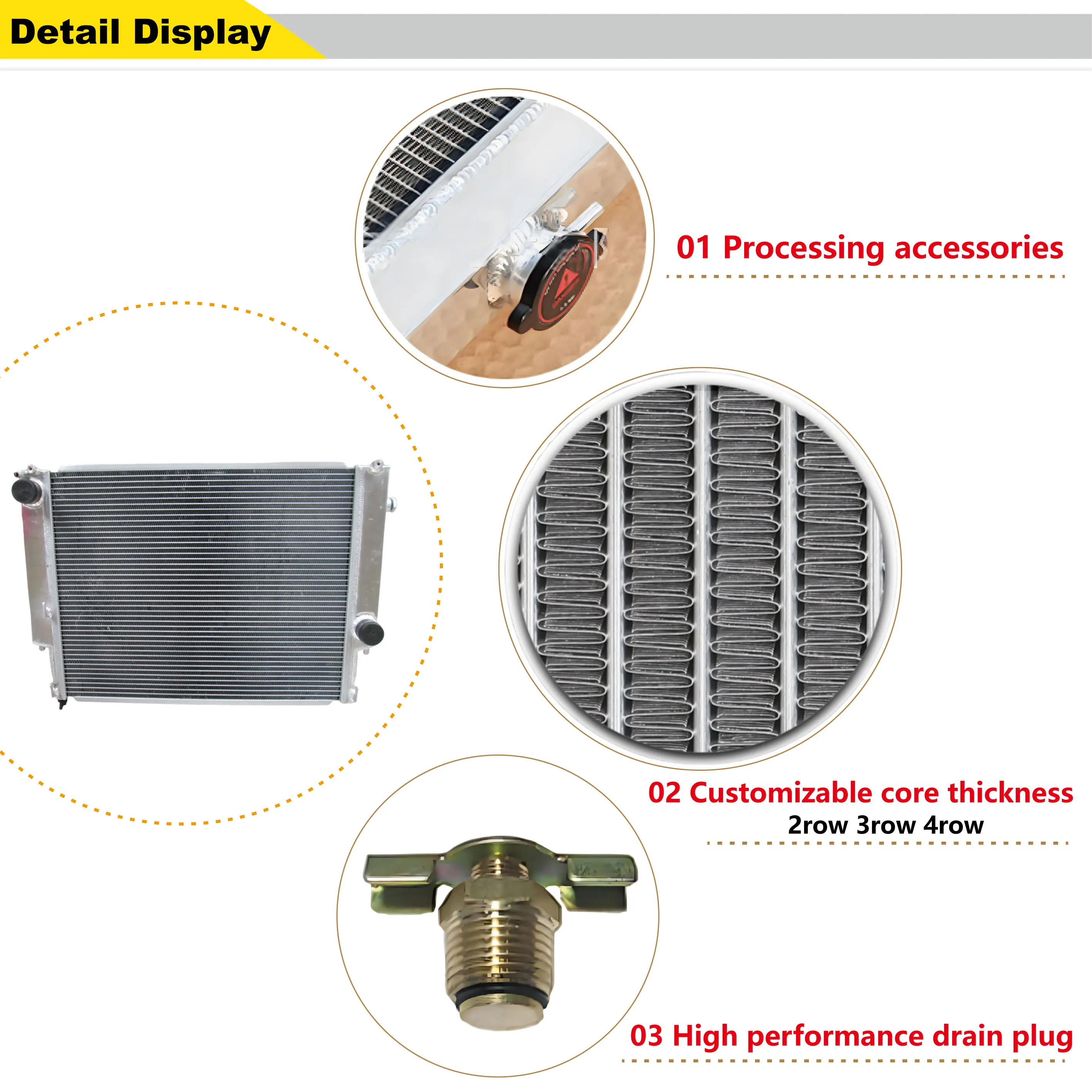 Detail Display

01 Processing accessories

02 Customizable core thickness
2row 3row 4row

03 High performance drain plug