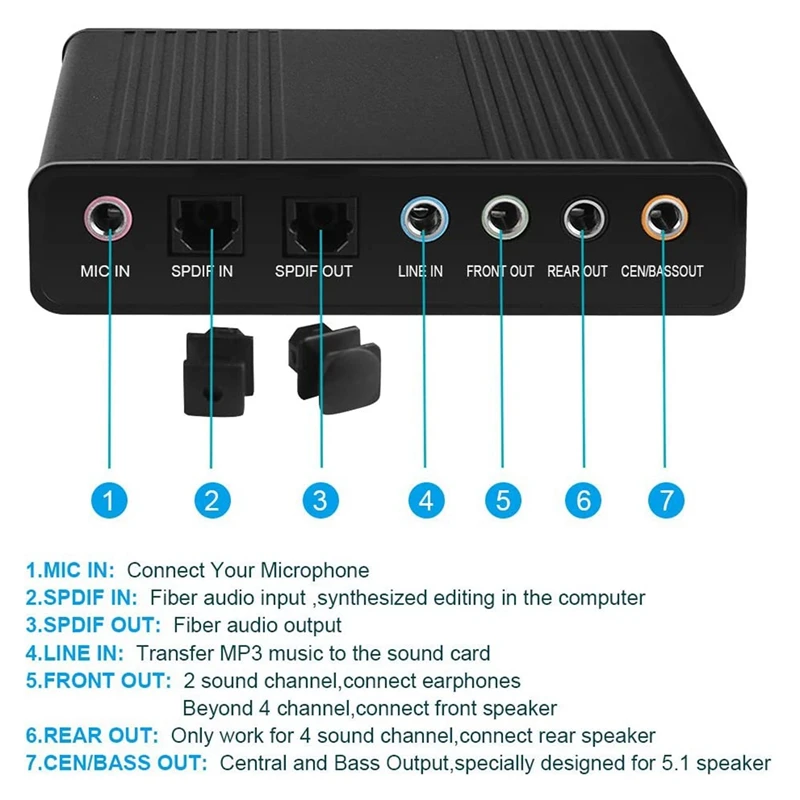 MIC IN
SPDIF IN
SPDIF OUT
LINE IN
FRONT OUT
REAR OUT
CEN/BASSOUT

1
2
3
4
5
6
7

1.MIC IN: Connect Your Microphone
2.SPDIF IN: Fiber audio input ,synthesized editing in the computer
3.SPDIF OUT: Fiber audio output
4.LINE IN: Transfer MP3 music to the sound card
5.FRONT OUT: 2 sound channel,connect earphones
Beyond 4 channel,connect front speaker
6.REAR OUT: Only work for 4 sound channel,connect rear speaker
7.CEN/BASS OUT: Central and Bass Output,specially designed for 5.1 speaker