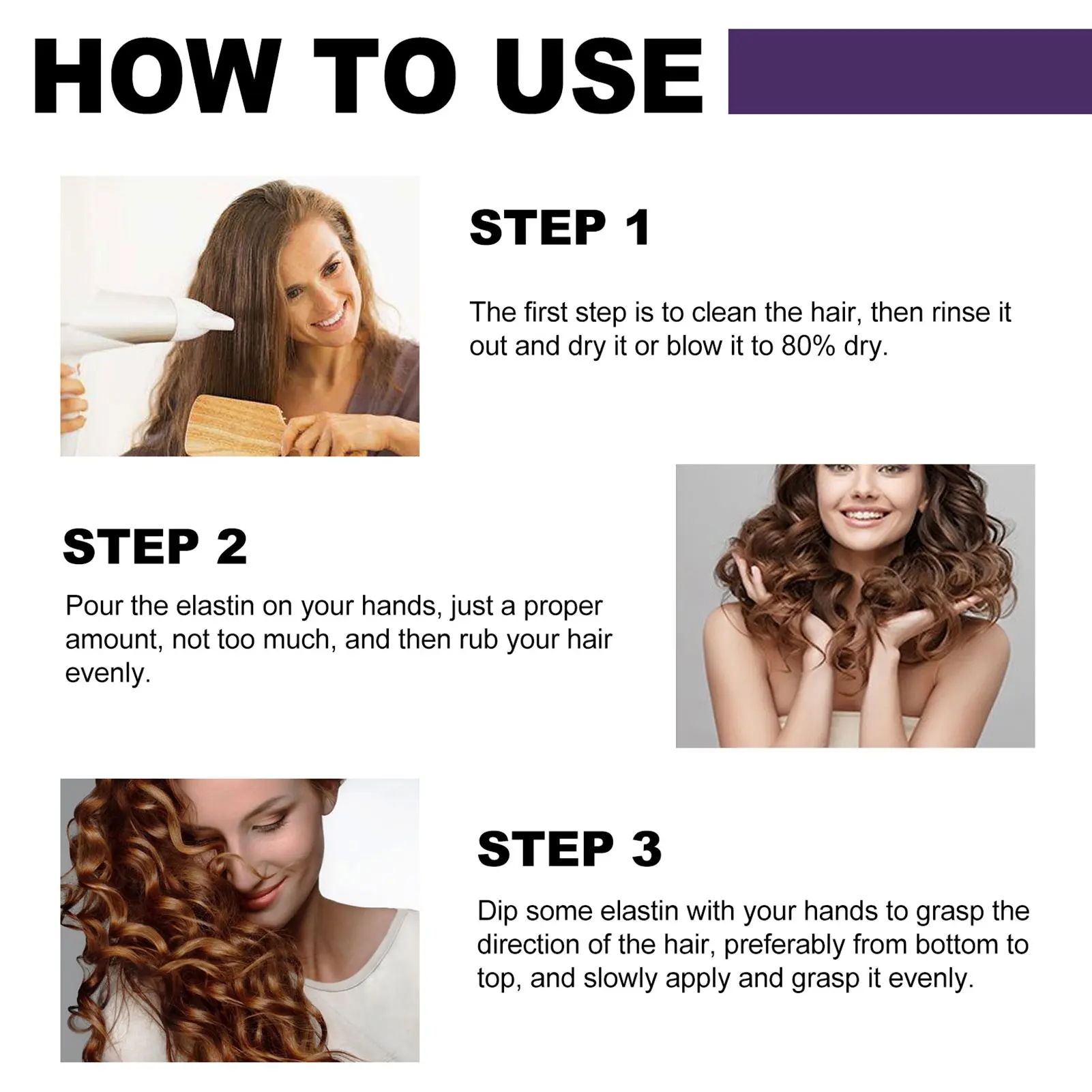 HOW TO USE

STEP 1

The first step is to clean the hair, then rinse it out and dry it or blow it to 80% dry.

STEP 2

Pour the elastin on your hands, just a proper amount, not too much, and then rub your hair evenly.

STEP 3

Dip some elastin with your hands to grasp the direction of the hair, preferably from bottom to top, and slowly apply and grasp it evenly.