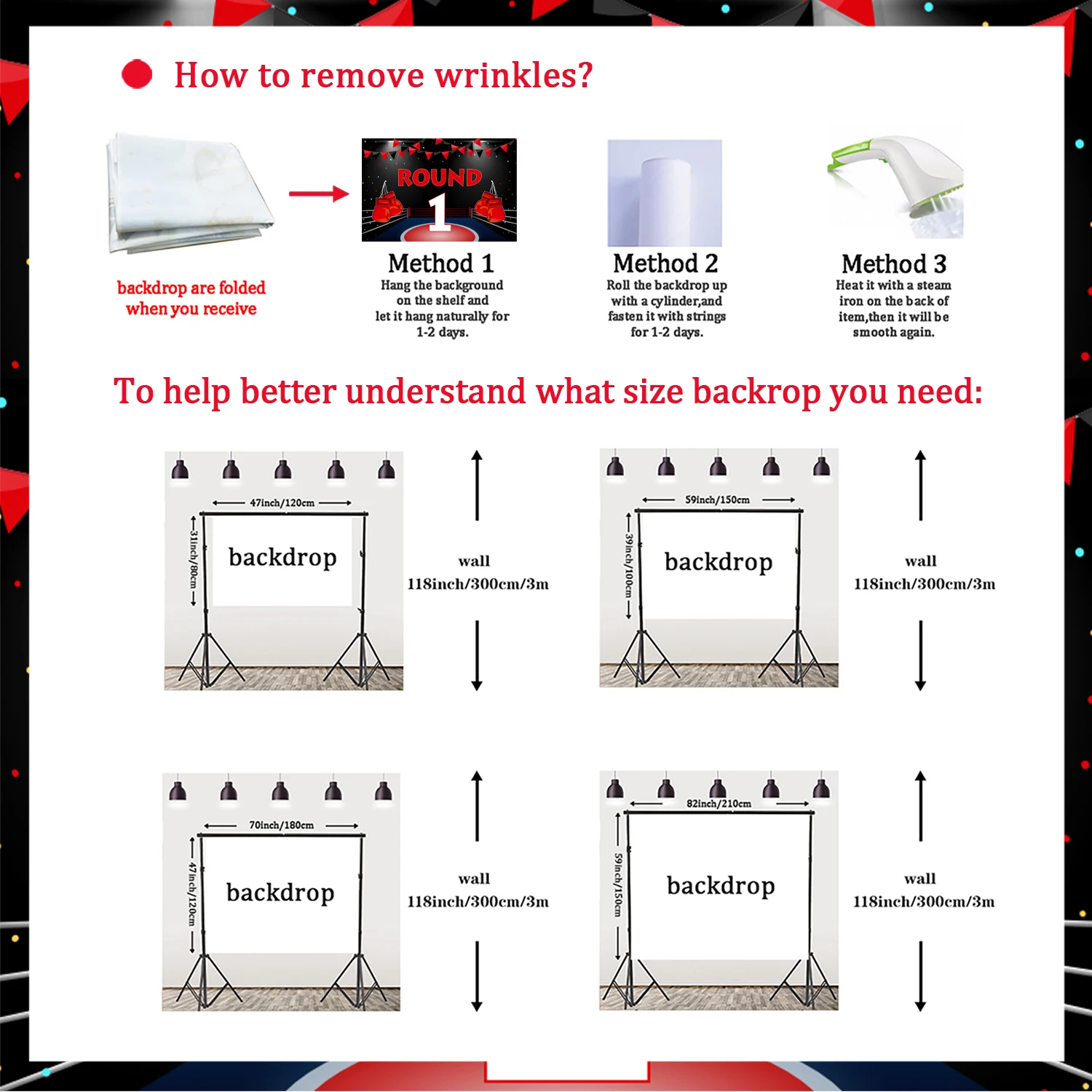 How to remove wrinkles?

backdrop are folded when you receive

ROUND 1

Method 1
Hang the background on the shelf and let it hang naturally for 1-2 days.

Method 2
Roll the backdrop up with a cylinder,and fasten it with strings for 1-2 days.

Method 3
Heat it with a steam iron on the back of item,then it will be smooth again.

To help better understand what size backrop you need:

47inch/120cm
31inch/80cm
backdrop
wall
118inch/300cm/3m

59inch/150cm
39inch/100cm
backdrop
wall
118inch/300cm/3m

70inch/180cm
47inch/120cm
backdrop
wall
118inch/300cm/3m

82inch/210cm
59inch/150cm
backdrop
wall
118inch/300cm/3m