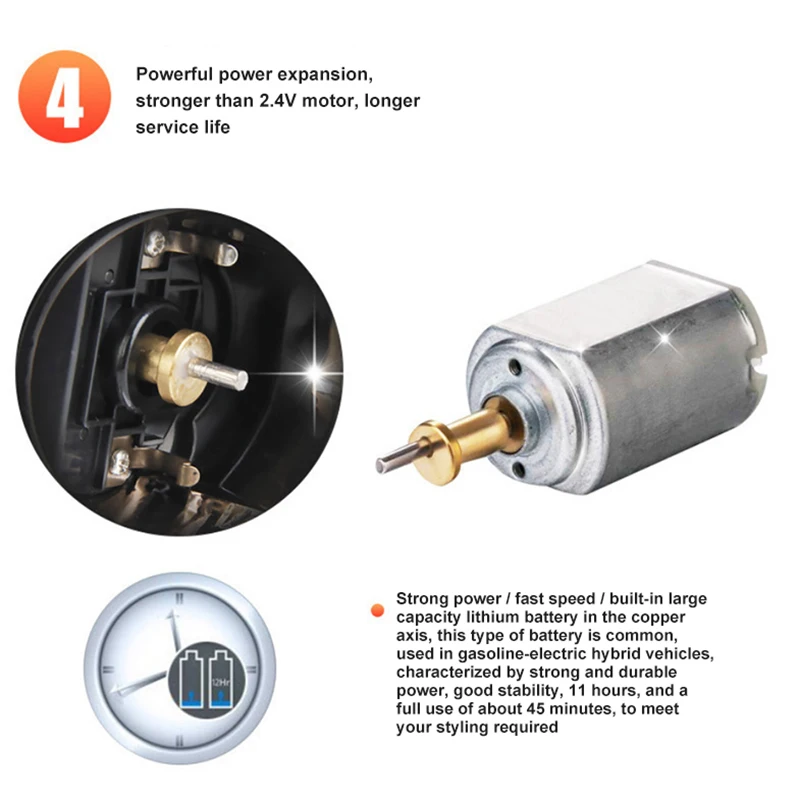 4

Powerful power expansion, stronger than 2.4V motor, longer service life

12Hr

Strong power / fast speed / built-in large capacity lithium battery in the copper axis, this type of battery is common, used in gasoline-electric hybrid vehicles, characterized by strong and durable power, good stability, 11 hours, and a full use of about 45 minutes, to meet your styling required