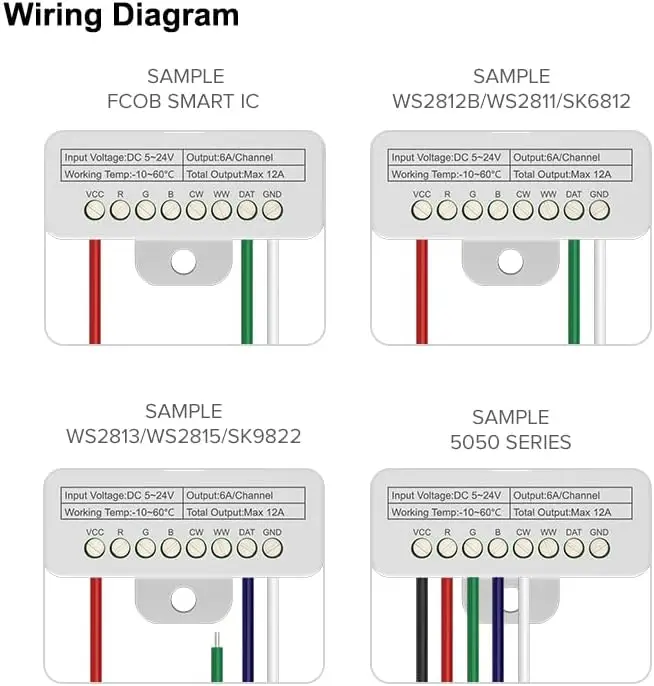 Wiring Diagram

SAMPLE
FCOB SMART IC

| Input Voltage:DC 5~24V | Output:6A/Channel |
|---|---|
| Working Temp:-10~60°C | Total Output:Max 12A |

VCC R G B CW WW DAT GND

SAMPLE
WS2812B/WS2811/SK6812

| Input Voltage:DC 5~24V | Output:6A/Channel |
|---|---|
| Working Temp:-10~60°C | Total Output:Max 12A |

VCC R G B CW WW DAT GND

SAMPLE
WS2813/WS2815/SK9822

| Input Voltage:DC 5~24V | Output:6A/Channel |
|---|---|
| Working Temp:-10~60°C | Total Output:Max 12A |

VCC R G B CW WW DAT GND

SAMPLE
5050 SERIES

| Input Voltage:DC 5~24V | Output:6A/Channel |
|---|---|
| Working Temp:-10~60°C | Total Output:Max 12A |

VCC R G B CW WW DAT GND