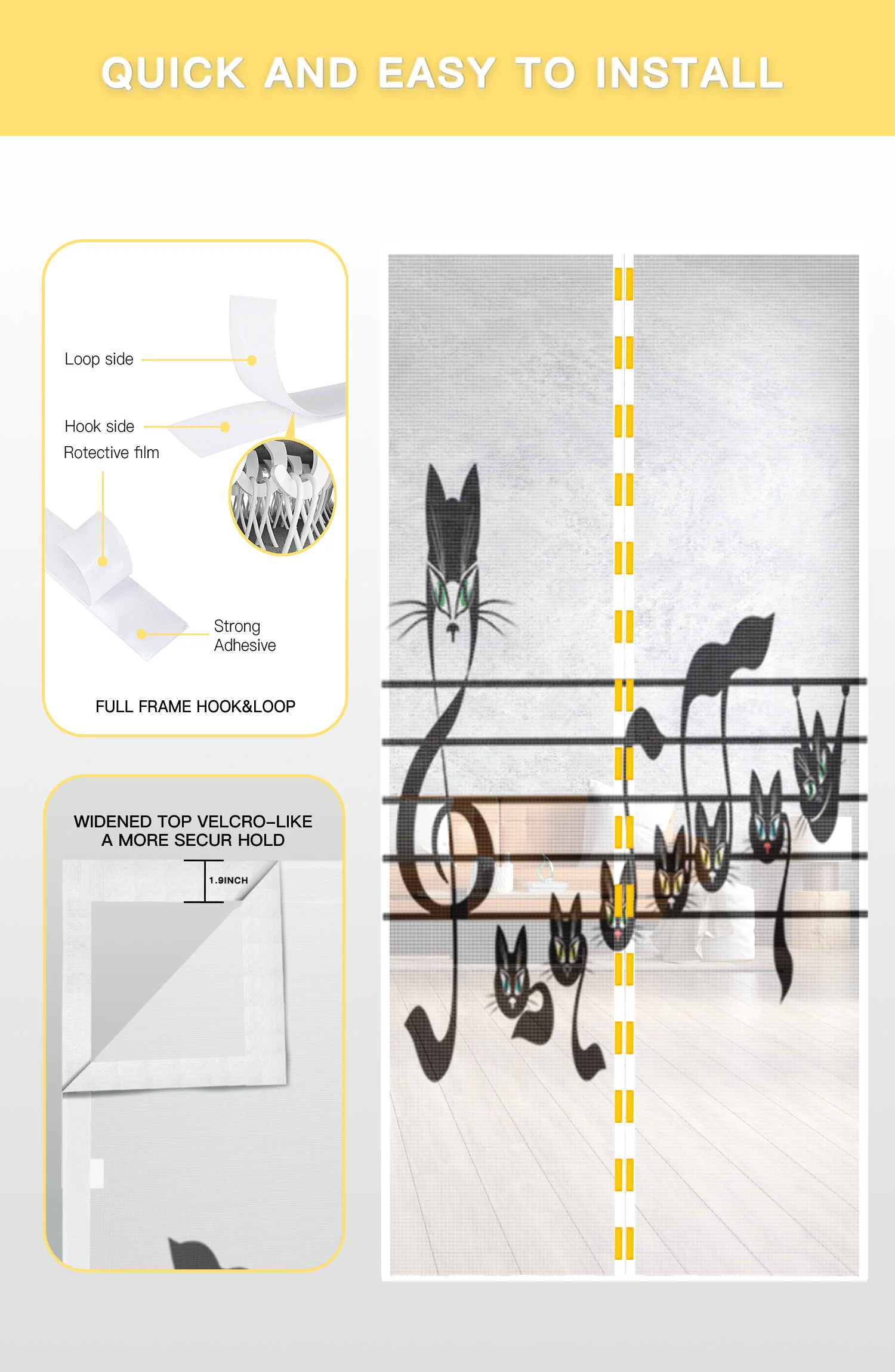 QUICK AND EASY TO INSTALL

Loop side

Hook side

Rotective film

Strong Adhesive

FULL FRAME HOOK&LOOP

WIDENED TOP VELCRO-LIKE
A MORE SECUR HOLD

1.9INCH