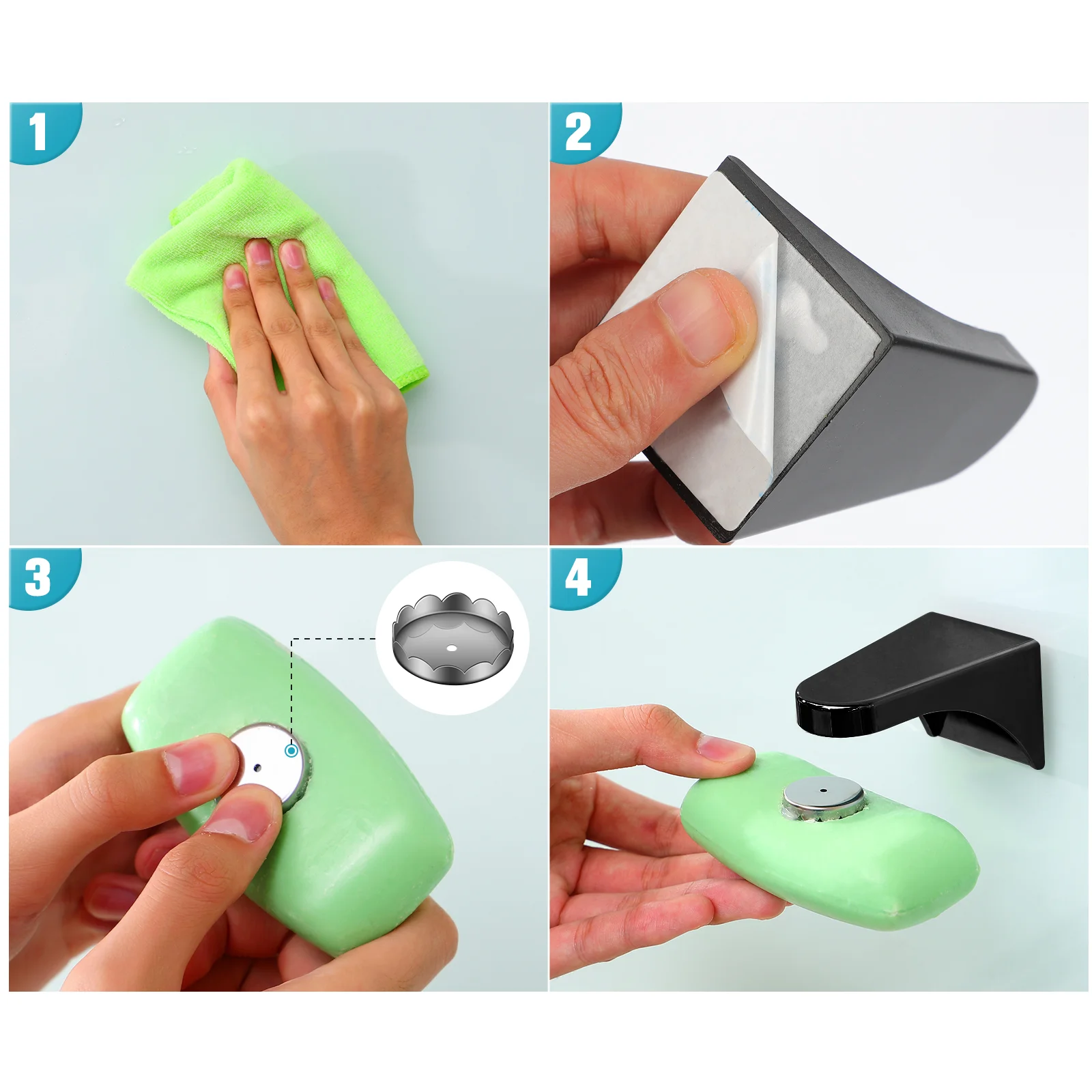 1

2

3

4