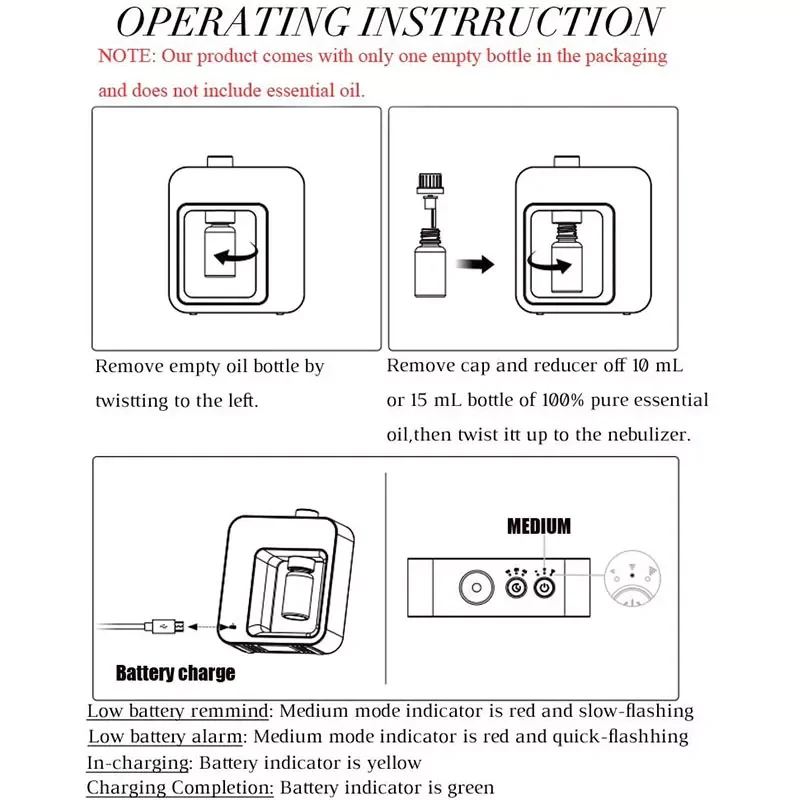 OPERATING INSTRRUCTION

NOTE: Our product comes with only one empty bottle in the packaging and does not include essential oil.

Remove empty oil bottle by twistting to the left.

Remove cap and reducer off 10 mL or 15 mL bottle of 100% pure essential oil,then twist itt up to the nebulizer.

Battery charge

MEDIUM

Low battery remmind: Medium mode indicator is red and slow-flashing
Low battery alarm: Medium mode indicator is red and quick-flashhing
In-charging: Battery indicator is yellow
Charging Completion: Battery indicator is green