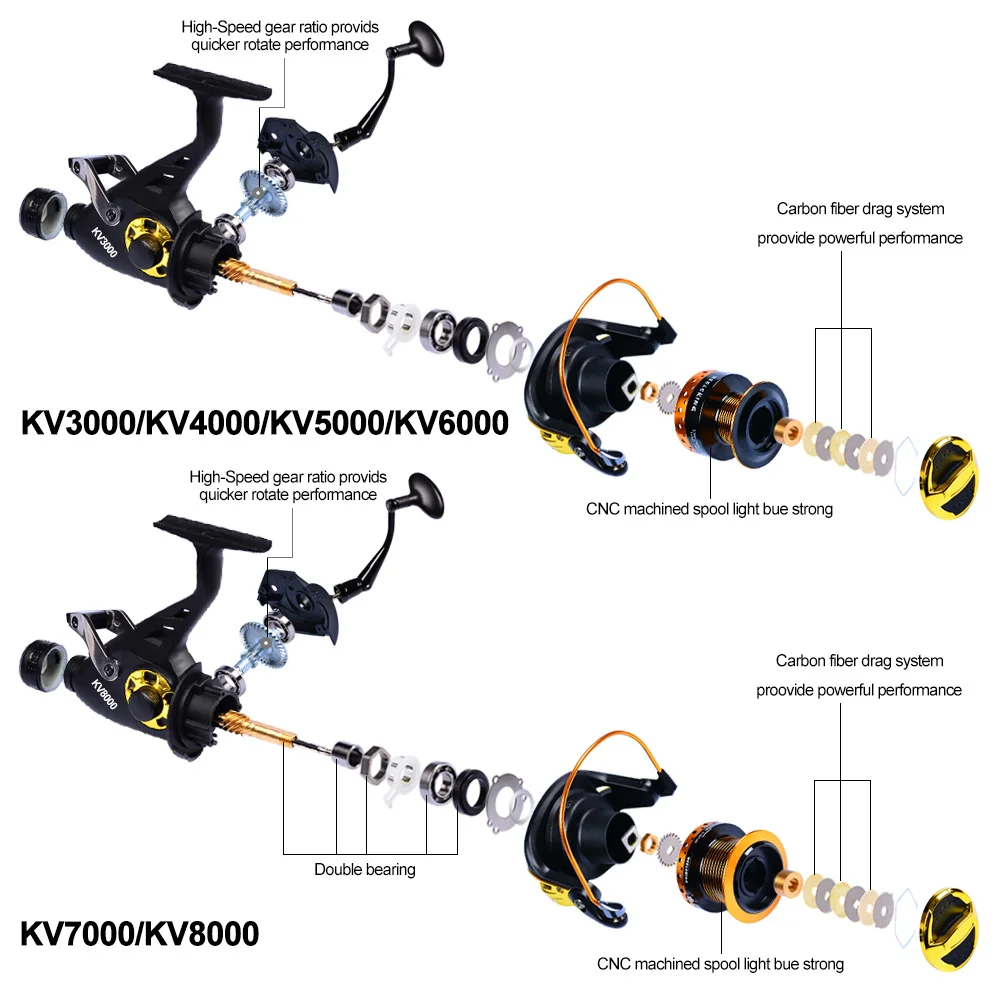 High-Speed gear ratio provids quicker rotate performance

KV3000

Carbon fiber drag system proovide powerful performance

KV3000/KV4000/KV5000/KV6000

CNC machined spool light bue strong

High-Speed gear ratio provids quicker rotate performance

KV8000

Carbon fiber drag system proovide powerful performance

Double bearing

KV7000/KV8000

CNC machined spool light bue strong