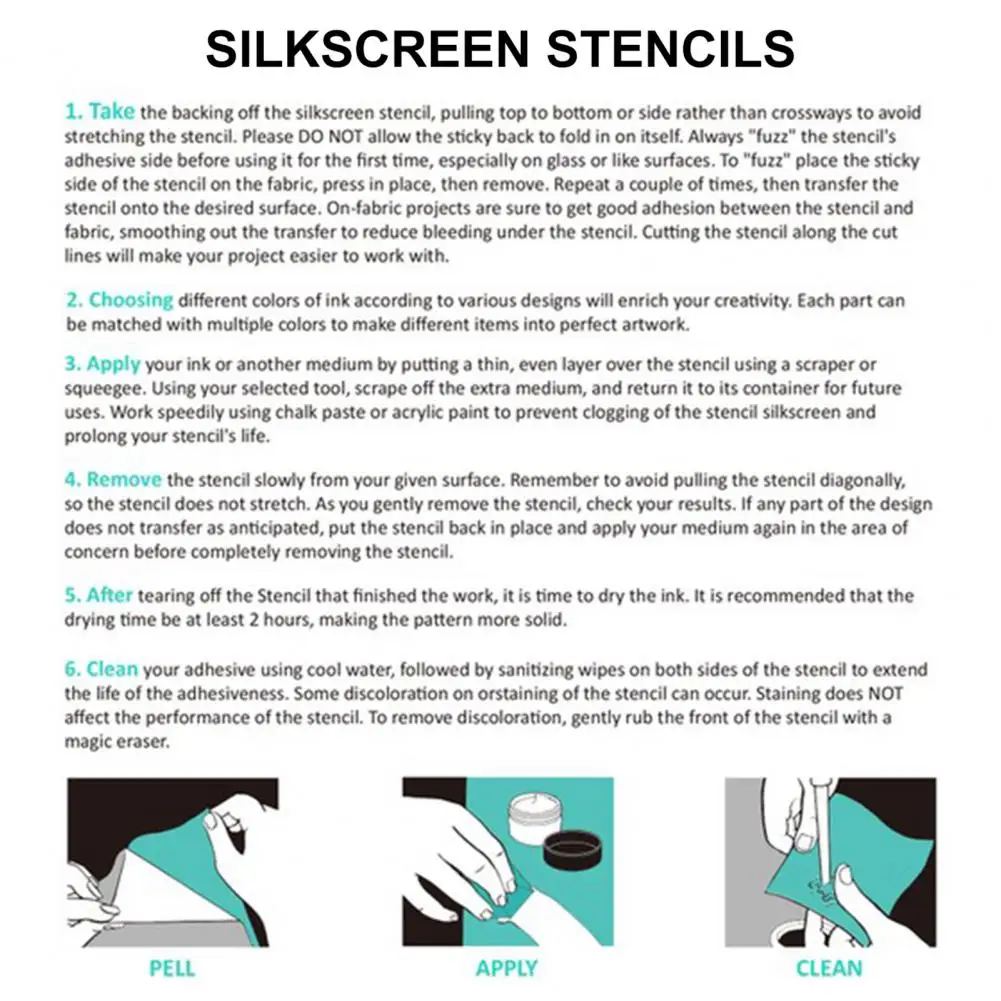 SILKSCREEN STENCILS

1. Take the backing off the silkscreen stencil, pulling top to bottom or side rather than crossways to avoid stretching the stencil. Please DO NOT allow the sticky back to fold in on itself. Always "fuzz" the stencil's adhesive side before using it for the first time, especially on glass or like surfaces. To "fuzz" place the sticky side of the stencil on the fabric, press in place, then remove. Repeat a couple of times, then transfer the stencil onto the desired surface. On-fabric projects are sure to get good adhesion between the stencil and fabric, smoothing out the transfer to reduce bleeding under the stencil. Cutting the stencil along the cut lines will make your project easier to work with.

2. Choosing different colors of ink according to various designs will enrich your creativity. Each part can be matched with multiple colors to make different items into perfect artwork.

3. Apply your ink or another medium by putting a thin, even layer over the stencil using a scraper or squeegee. Using your selected tool, scrape off the extra medium, and return it to its container for future uses. Work speedily using chalk paste or acrylic paint to prevent clogging of the stencil silkscreen and prolong your stencil's life.

4. Remove the stencil slowly from your given surface. Remember to avoid pulling the stencil diagonally, so the stencil does not stretch. As you gently remove the stencil, check your results. If any part of the design does not transfer as anticipated, put the stencil back in place and apply your medium again in the area of concern before completely removing the stencil.

5. After tearing off the Stencil that finished the work, it is time to dry the ink. It is recommended that the drying time be at least 2 hours, making the pattern more solid.

6. Clean your adhesive using cool water, followed by sanitizing wipes on both sides of the stencil to extend the life of the adhesiveness. Some discoloration on orstaining of the stencil can occur. Staining does NOT affect the performance of the stencil. To remove discoloration, gently rub the front of the stencil with a magic eraser.

PELL

APPLY

CLEAN