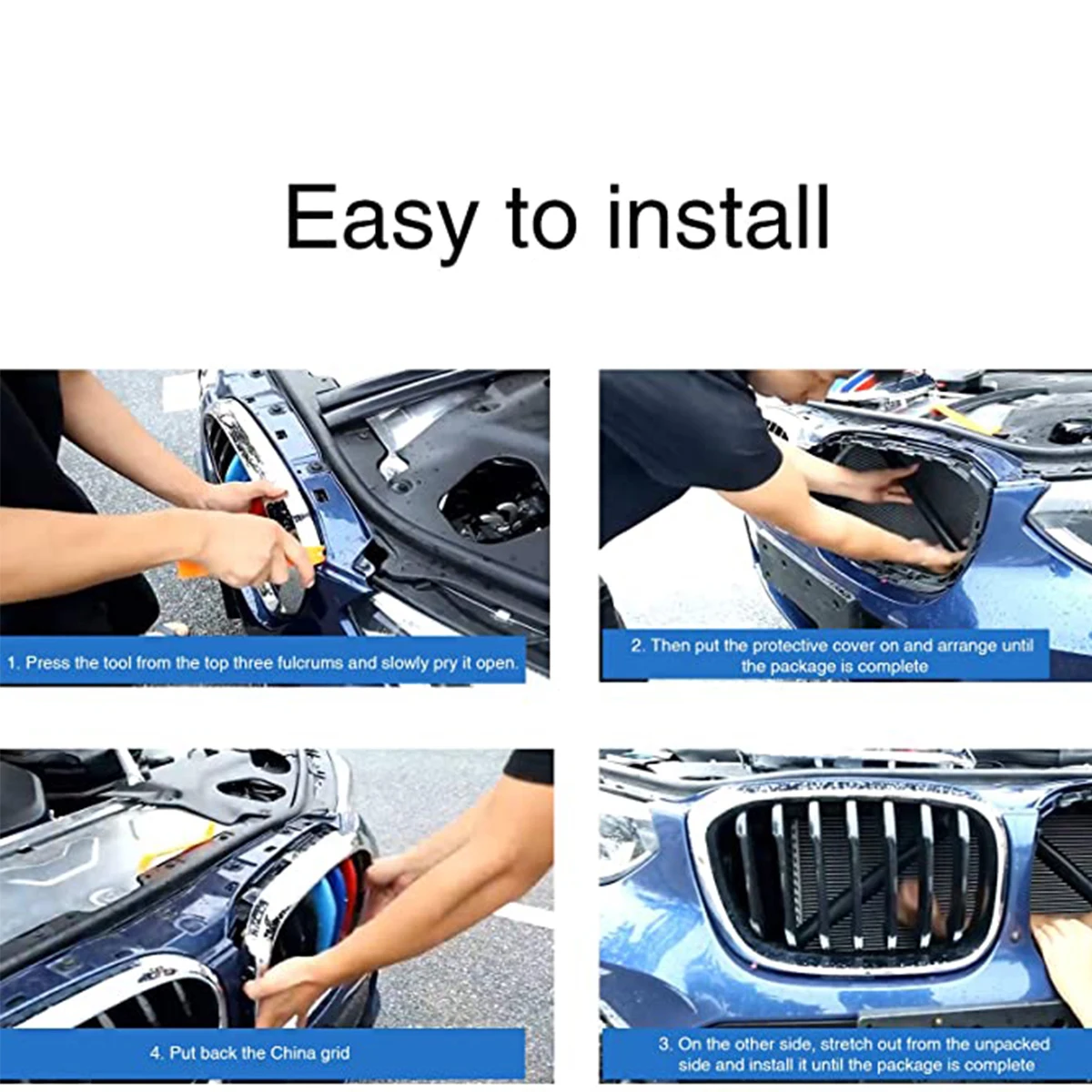 Easy to install

1. Press the tool from the top three fulcrums and slowly pry it open.

2. Then put the protective cover on and arrange until the package is complete

4. Put back the China grid

3. On the other side, stretch out from the unpacked side and install it until the package is complete