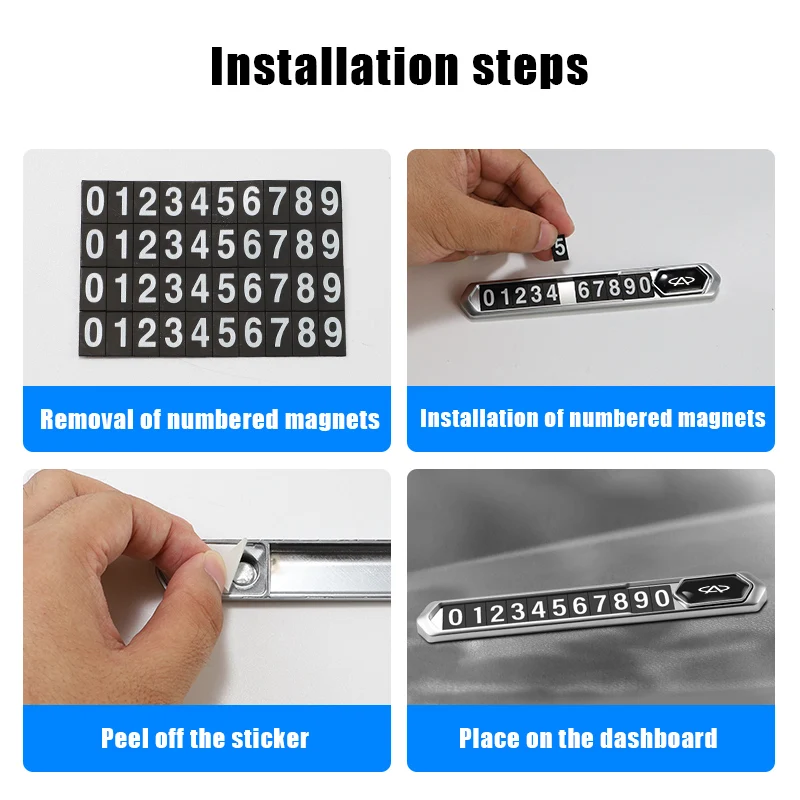 Installation steps

0123456789
0123456789
0123456789
0123456789

Removal of numbered magnets

5
01234 67890

Installation of numbered magnets

Peel off the sticker

01234567890

Place on the dashboard