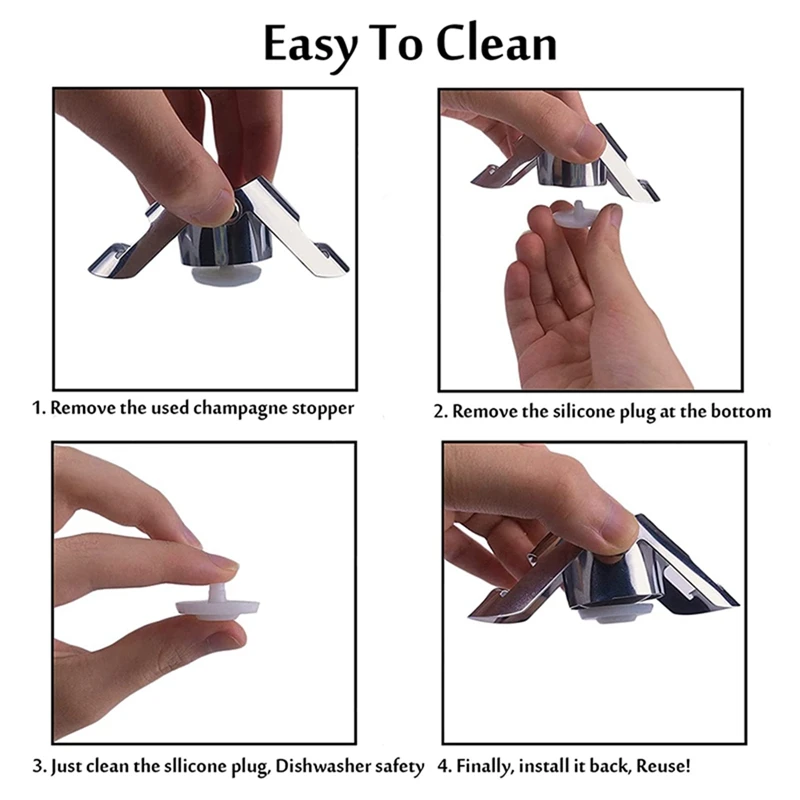 Easy To Clean

1. Remove the used champagne stopper

2. Remove the silicone plug at the bottom

3. Just clean the sllicone plug, Dishwasher safety

4. Finally, install it back, Reuse!