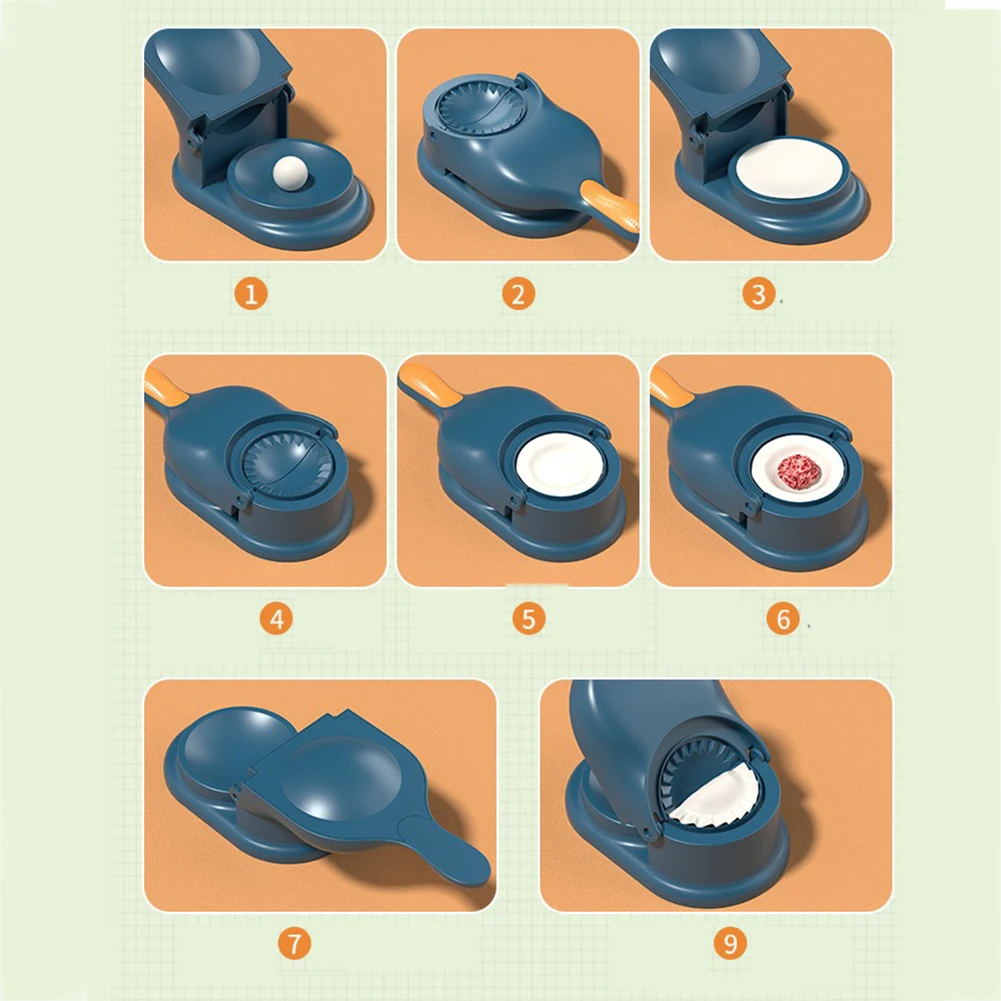 1

2

3

4

5

6

7

9