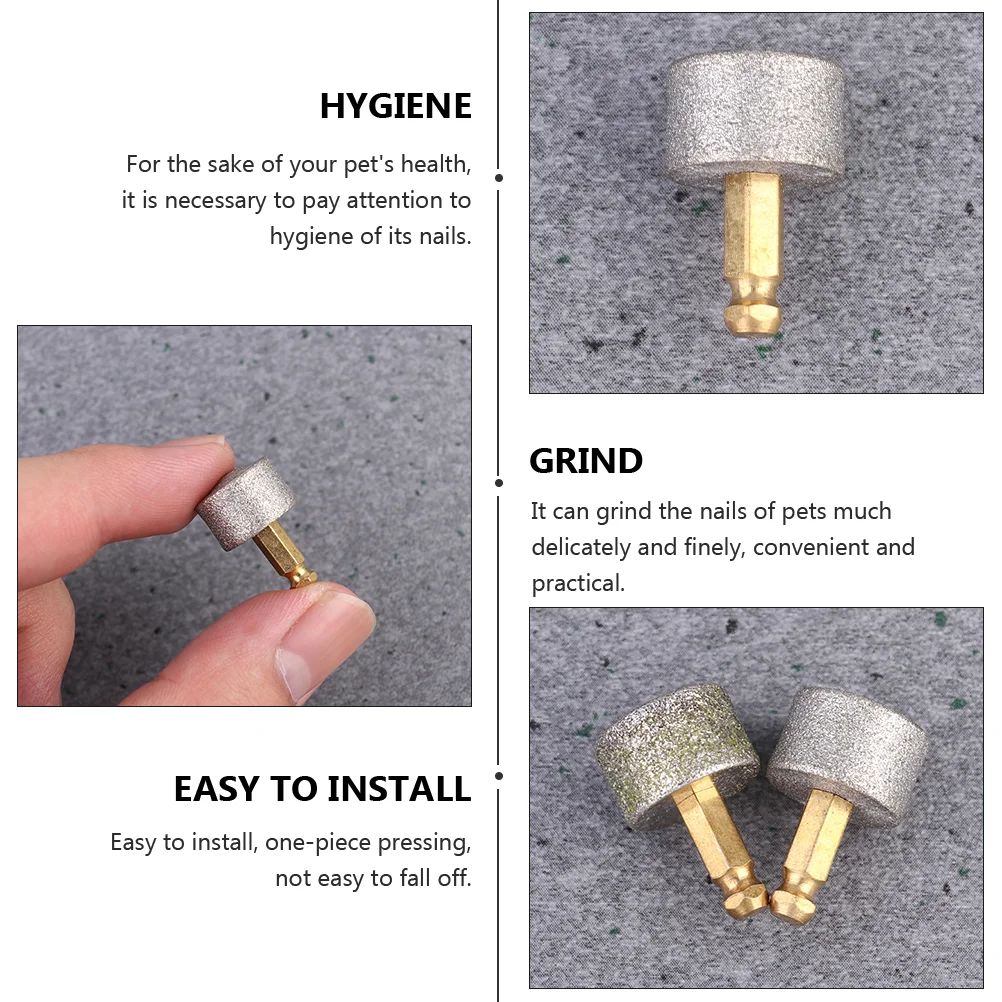 HYGIENE

For the sake of your pet's health, it is necessary to pay attention to hygiene of its nails.

GRIND

It can grind the nails of pets much delicately and finely, convenient and practical.

EASY TO INSTALL

Easy to install, one-piece pressing, not easy to fall off.