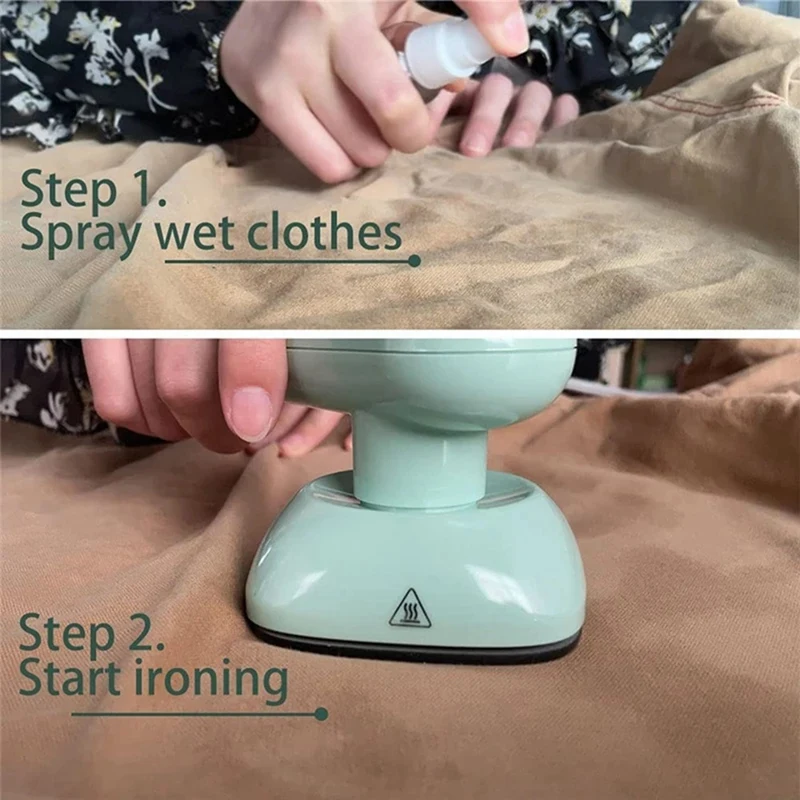 Step 1.
Spray wet clothes

Step 2.
Start ironing