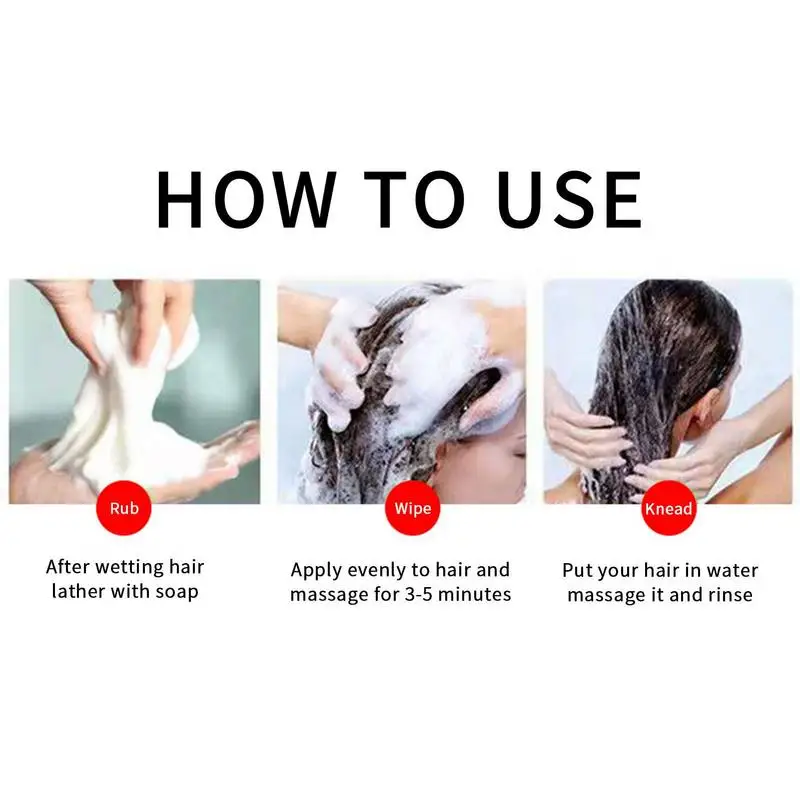 HOW TO USE

Rub

After wetting hair lather with soap

Wipe

Apply evenly to hair and massage for 3-5 minutes

Knead

Put your hair in water massage it and rinse