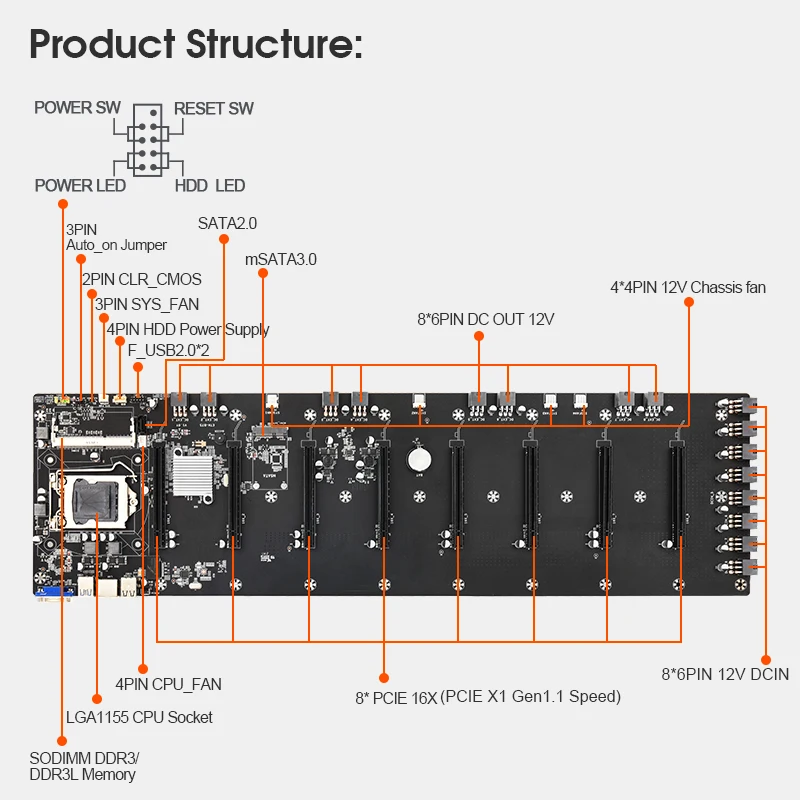 Product Structure:

POWER SW
RESET SW
POWER LED
HDD LED

3PIN
Auto_on Jumper
2PIN CLR_CMOS
3PIN SYS_FAN
4PIN HDD Power Supply
F_USB2.0*2
SATA2.0
mSATA3.0
8*6PIN DC OUT 12V
4*4PIN 12V Chassis fan

4PIN CPU_FAN
LGA1155 CPU Socket
SODIMM DDR3/
DDR3L Memory
8* PCIE 16X (PCIE X1 Gen1.1 Speed)
8*6PIN 12V DCIN