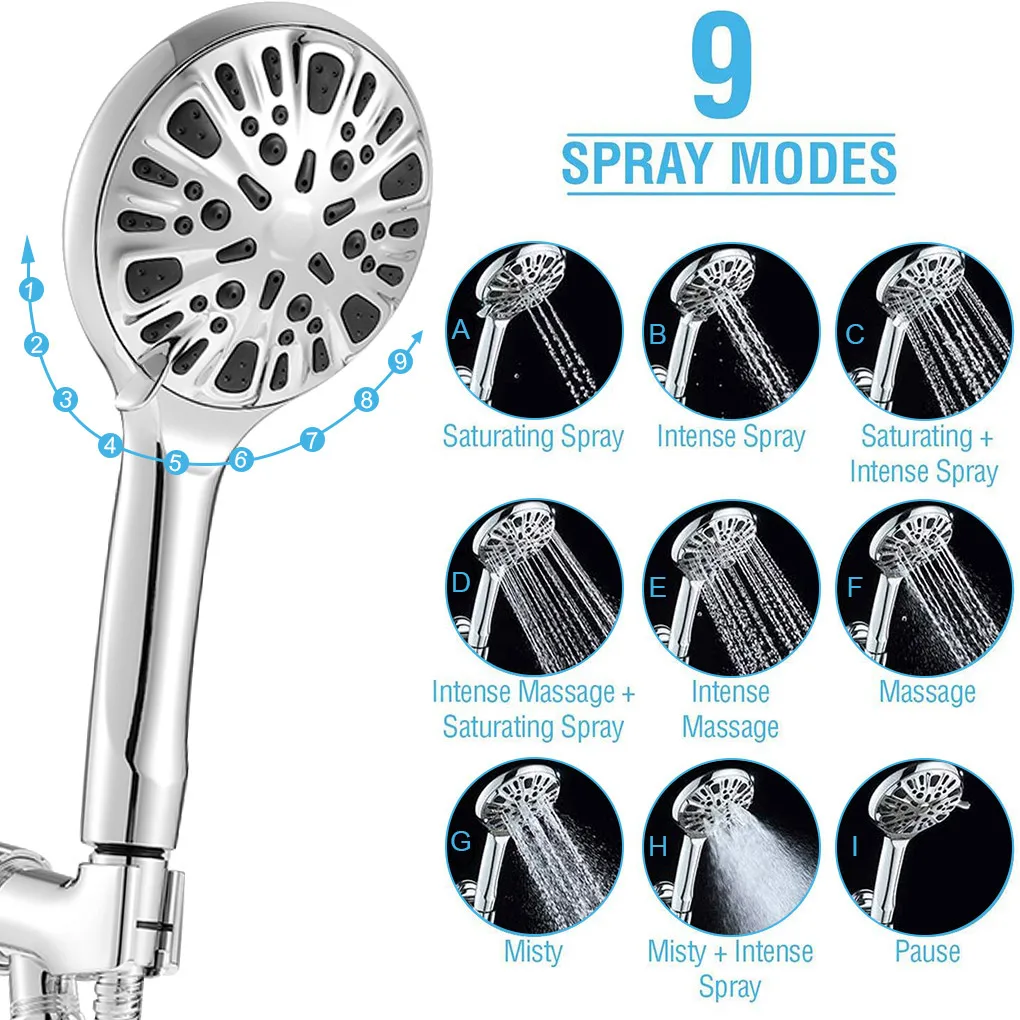 9
SPRAY MODES

1
2
3
4
5
6
7
8
9

A
Saturating Spray

B
Intense Spray

C
Saturating + Intense Spray

D
Intense Massage + Saturating Spray

E
Intense Massage

F
Massage

G
Misty

H
Misty + Intense Spray

I
Pause