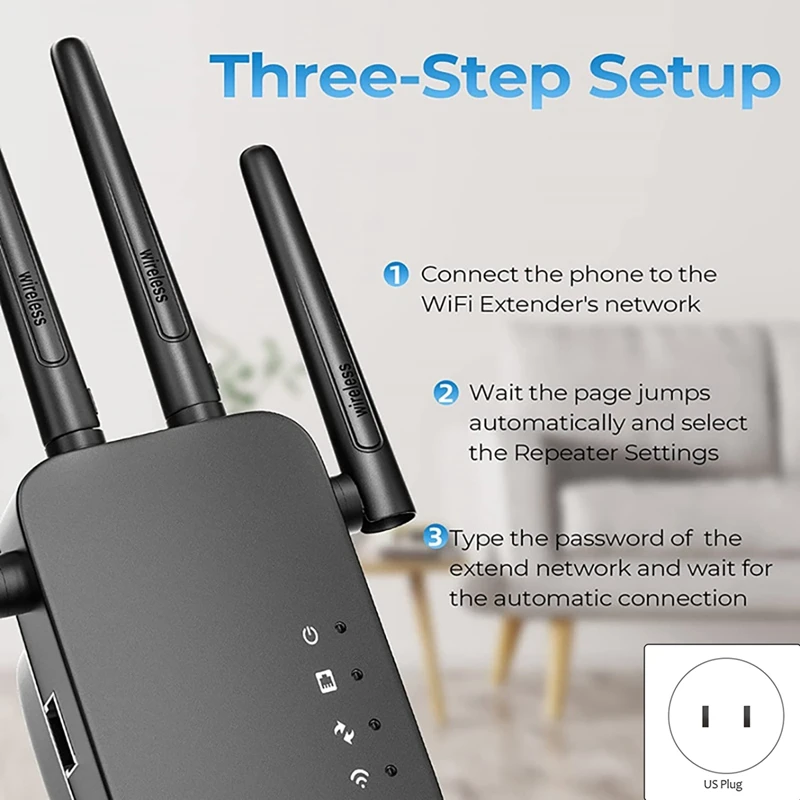 Three-Step Setup

wireless

wireless

wireless

1 Connect the phone to the WiFi Extender's network

2 Wait the page jumps automatically and select the Repeater Settings

3 Type the password of the extend network and wait for the automatic connection

US Plug