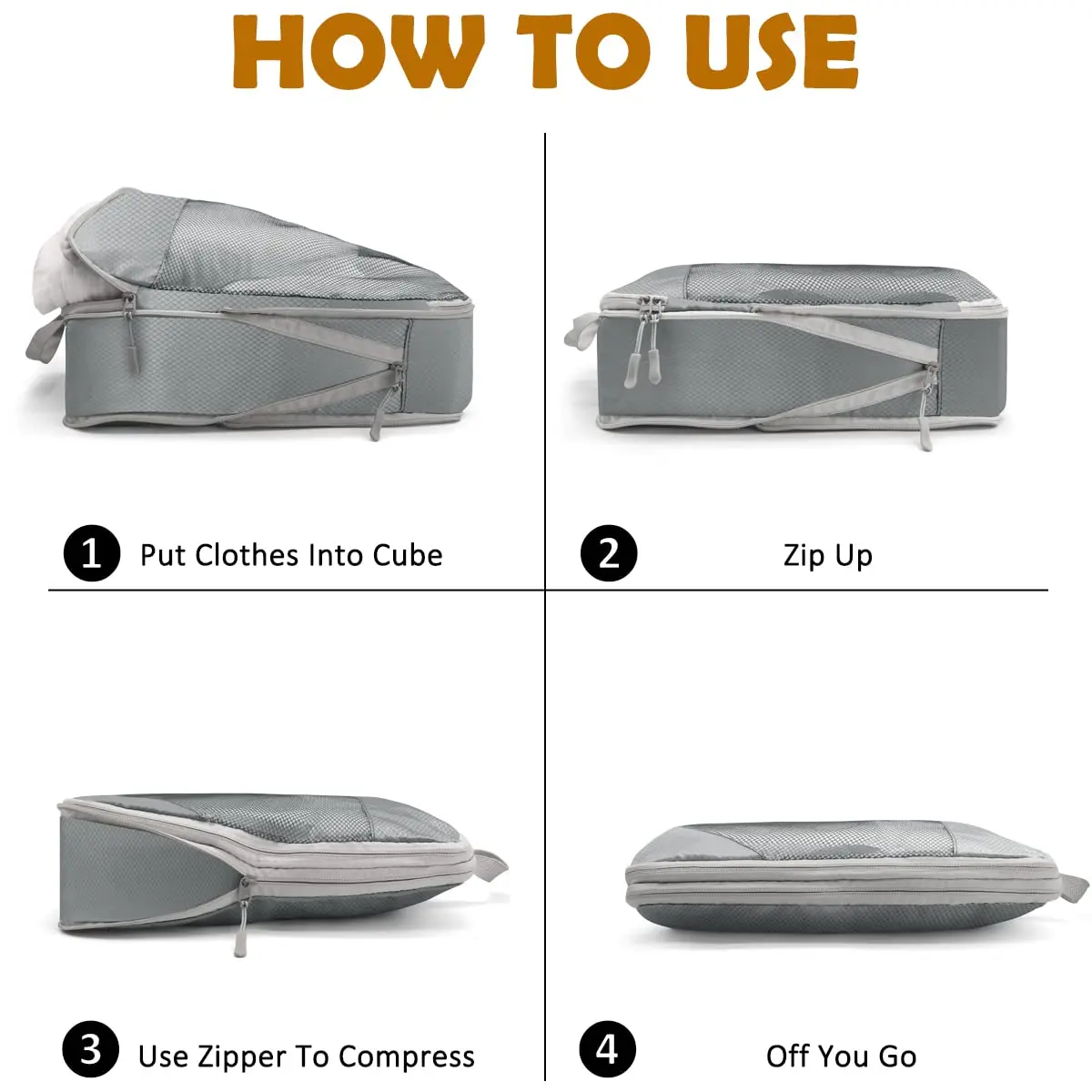 HOW TO USE

1 Put Clothes Into Cube

2 Zip Up

3 Use Zipper To Compress

4 Off You Go