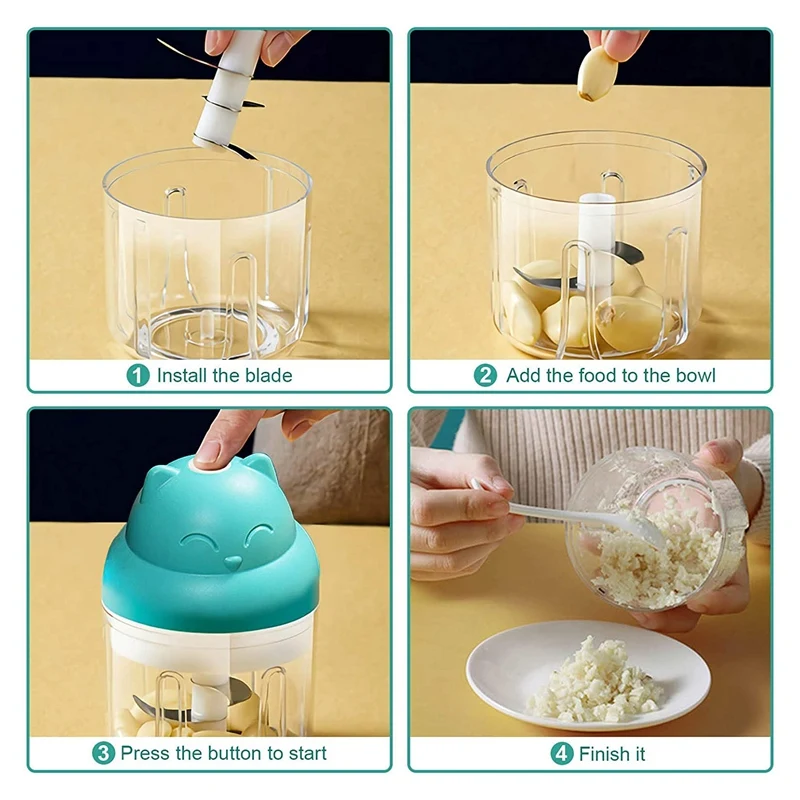 1 Install the blade

2 Add the food to the bowl

3 Press the button to start

4 Finish it