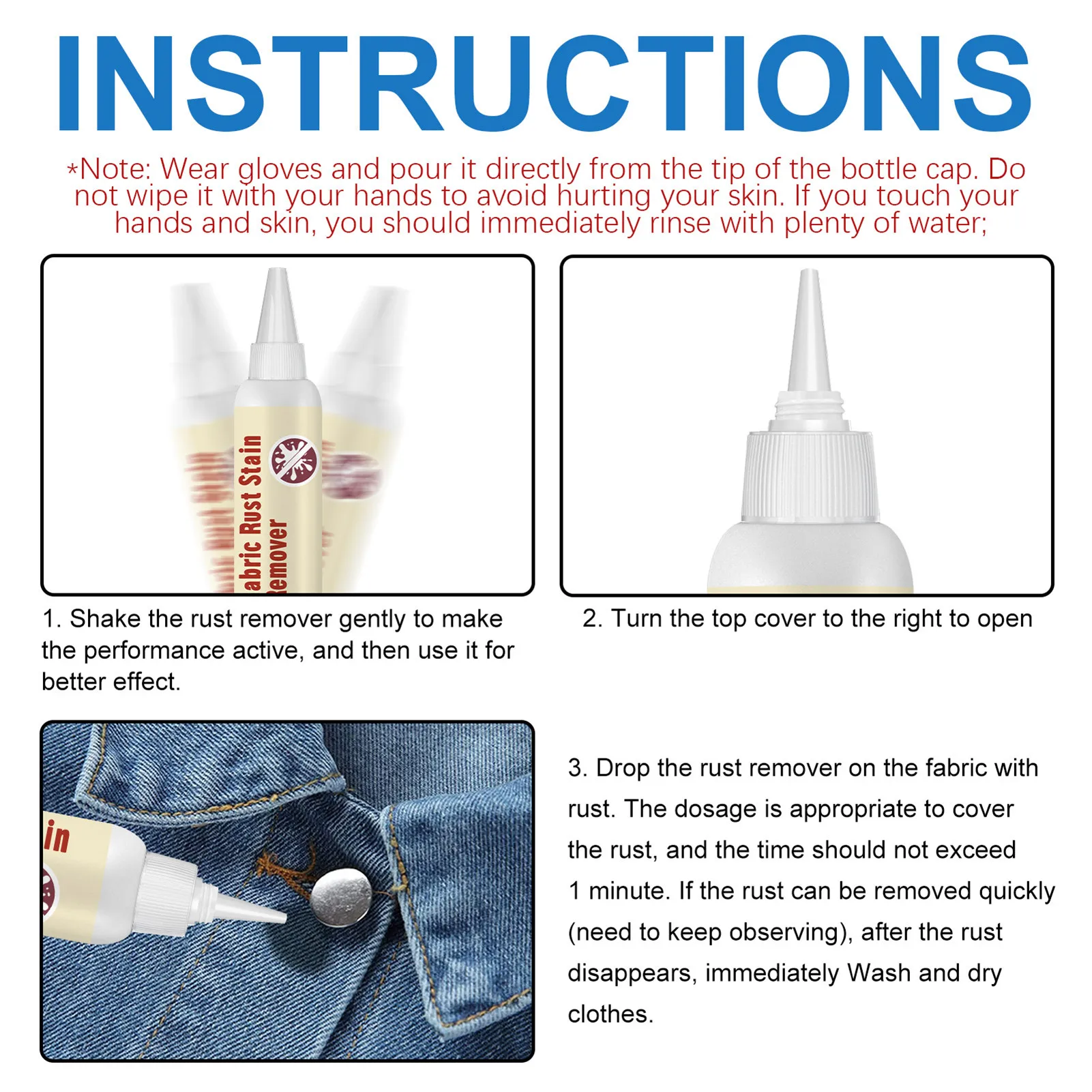 INSTRUCTIONS

*Note: Wear gloves and pour it directly from the tip of the bottle cap. Do not wipe it with your hands to avoid hurting your skin. If you touch your hands and skin, you should immediately rinse with plenty of water;

abric Rust Stain
emover

1. Shake the rust remover gently to make the performance active, and then use it for better effect.

2. Turn the top cover to the right to open

in

3. Drop the rust remover on the fabric with rust. The dosage is appropriate to cover the rust, and the time should not exceed 1 minute. If the rust can be removed quickly (need to keep observing), after the rust disappears, immediately Wash and dry clothes.