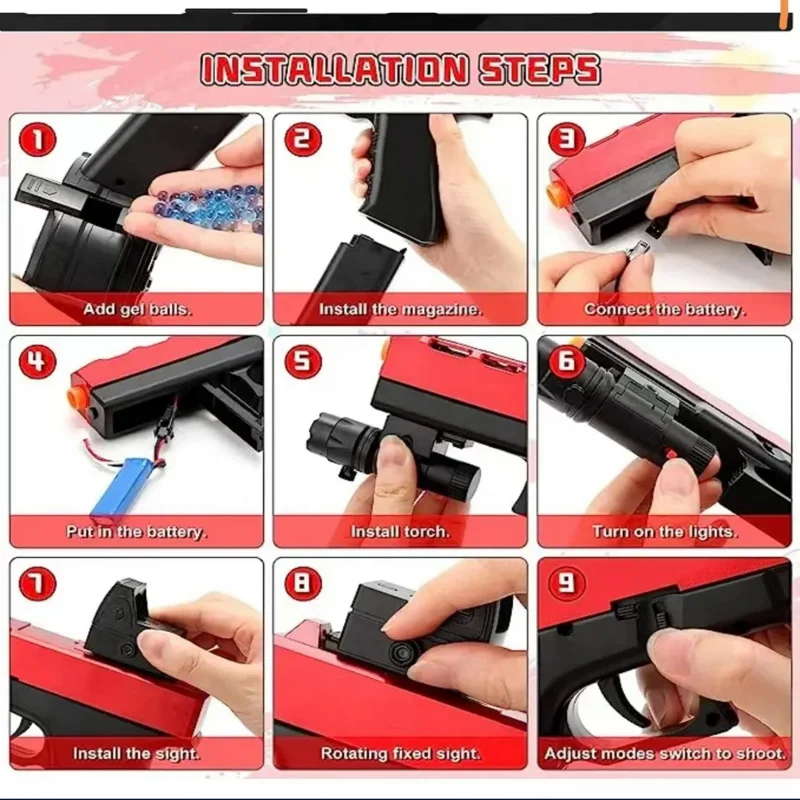 INSTALLATION STEPS

1
Add gel balls.

2
Install the magazine.

3
Connect the battery.

4
Put in the battery.

5
Install torch.

6
Turn on the lights.

7
Install the sight.

8
Rotating fixed sight.

9
Adjust modes switch to shoot.