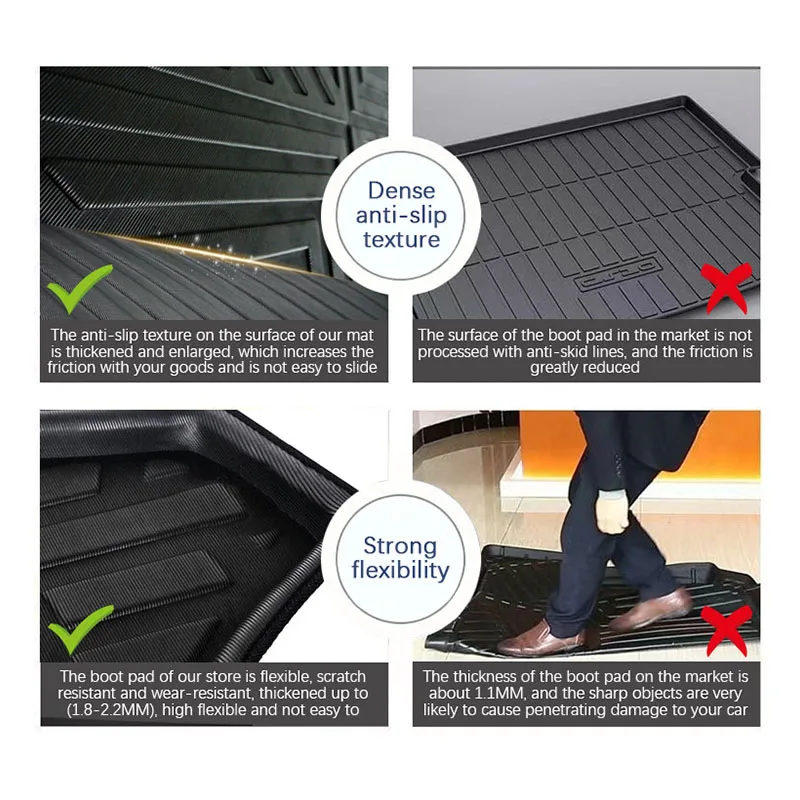 Dense anti-slip texture

The anti-slip texture on the surface of our mat is thickened and enlarged, which increases the friction with your goods and is not easy to slide

The surface of the boot pad in the market is not processed with anti-skid lines, and the friction is greatly reduced

Strong flexibility

The boot pad of our store is flexible, scratch resistant and wear-resistant, thickened up to (1.8-2.2MM), high flexible and not easy to

The thickness of the boot pad on the market is about 1.1MM, and the sharp objects are very likely to cause penetrating damage to your car