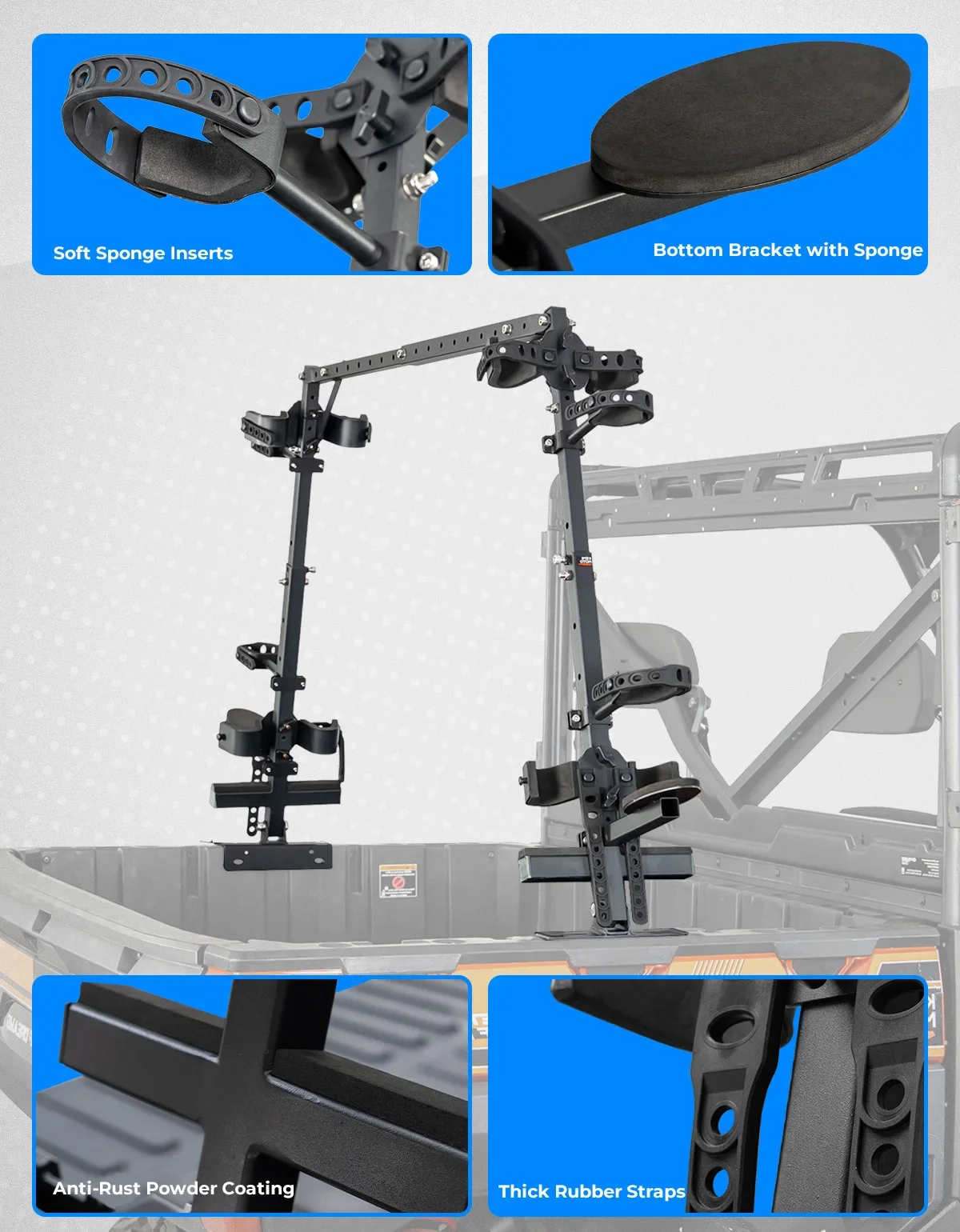 Soft Sponge Inserts

Bottom Bracket with Sponge

Anti-Rust Powder Coating

Thick Rubber Straps